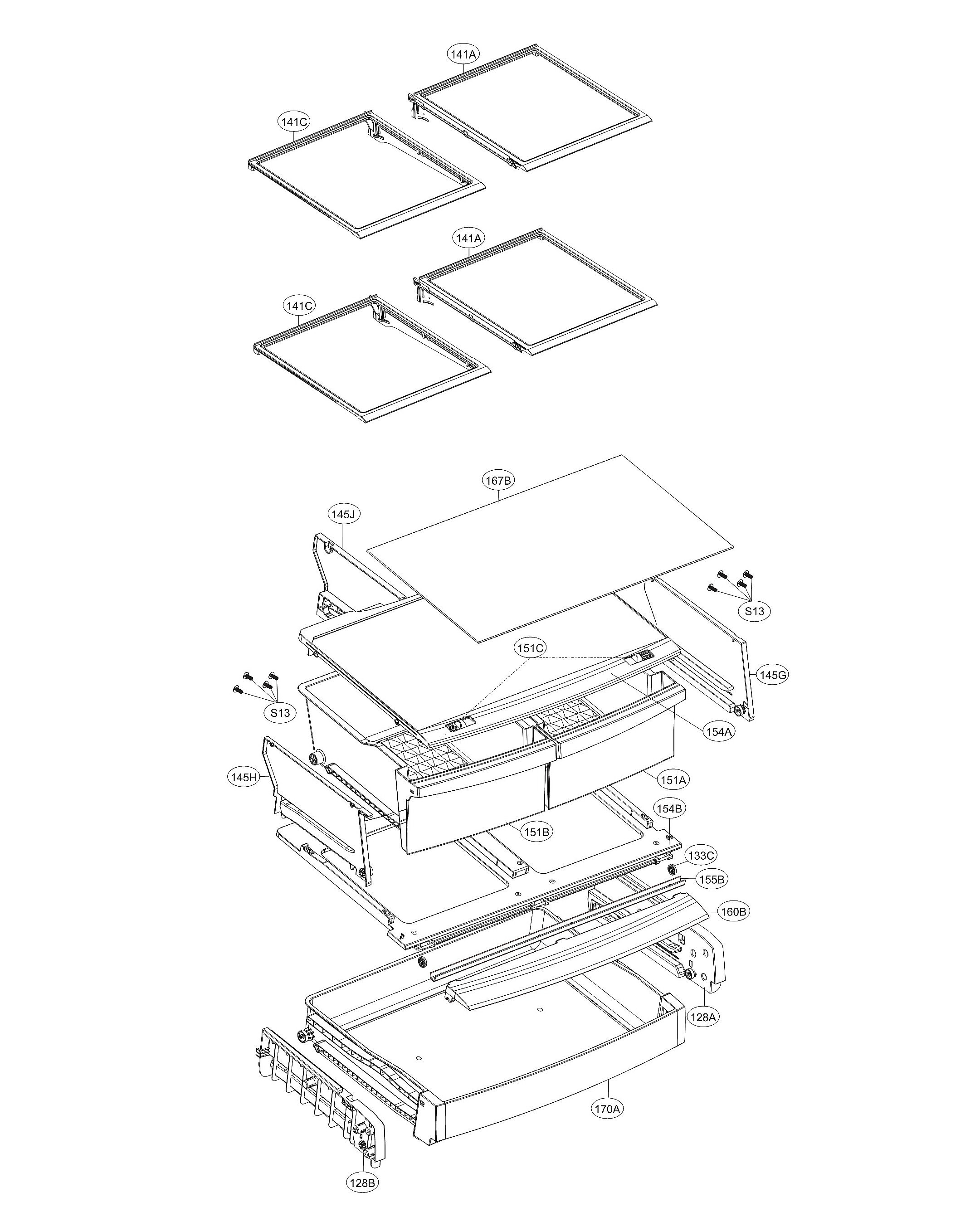 141A

141C

141A

141C

167B

145J

S13

151C

145G

S13

154A

145H

151A

154B

151B

133C

155B

160B

128A

170A

128B