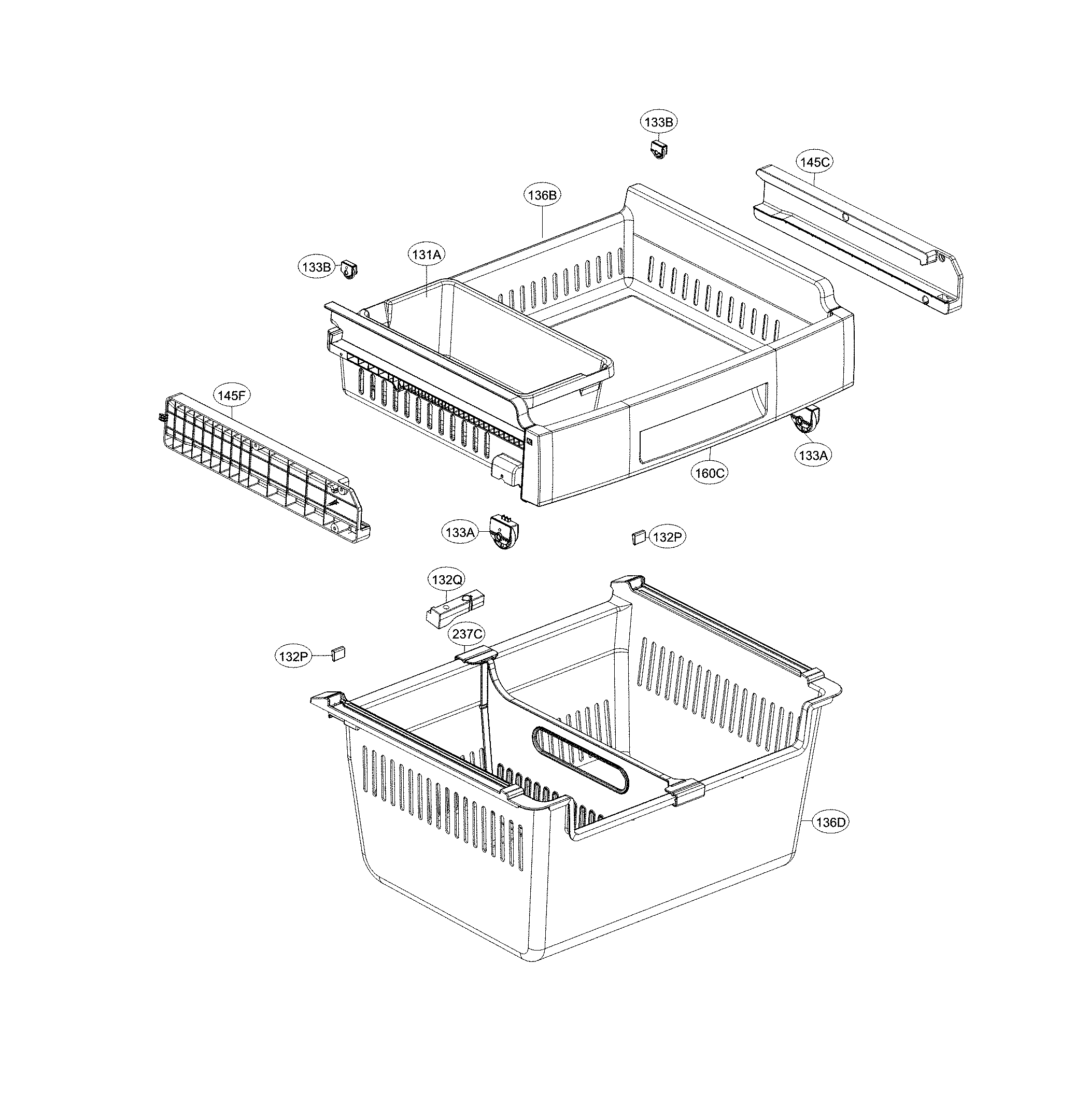 133B

145C

136B

131A

133B

145F

133A

160C

133A

132P

132Q

237C

132P

136D