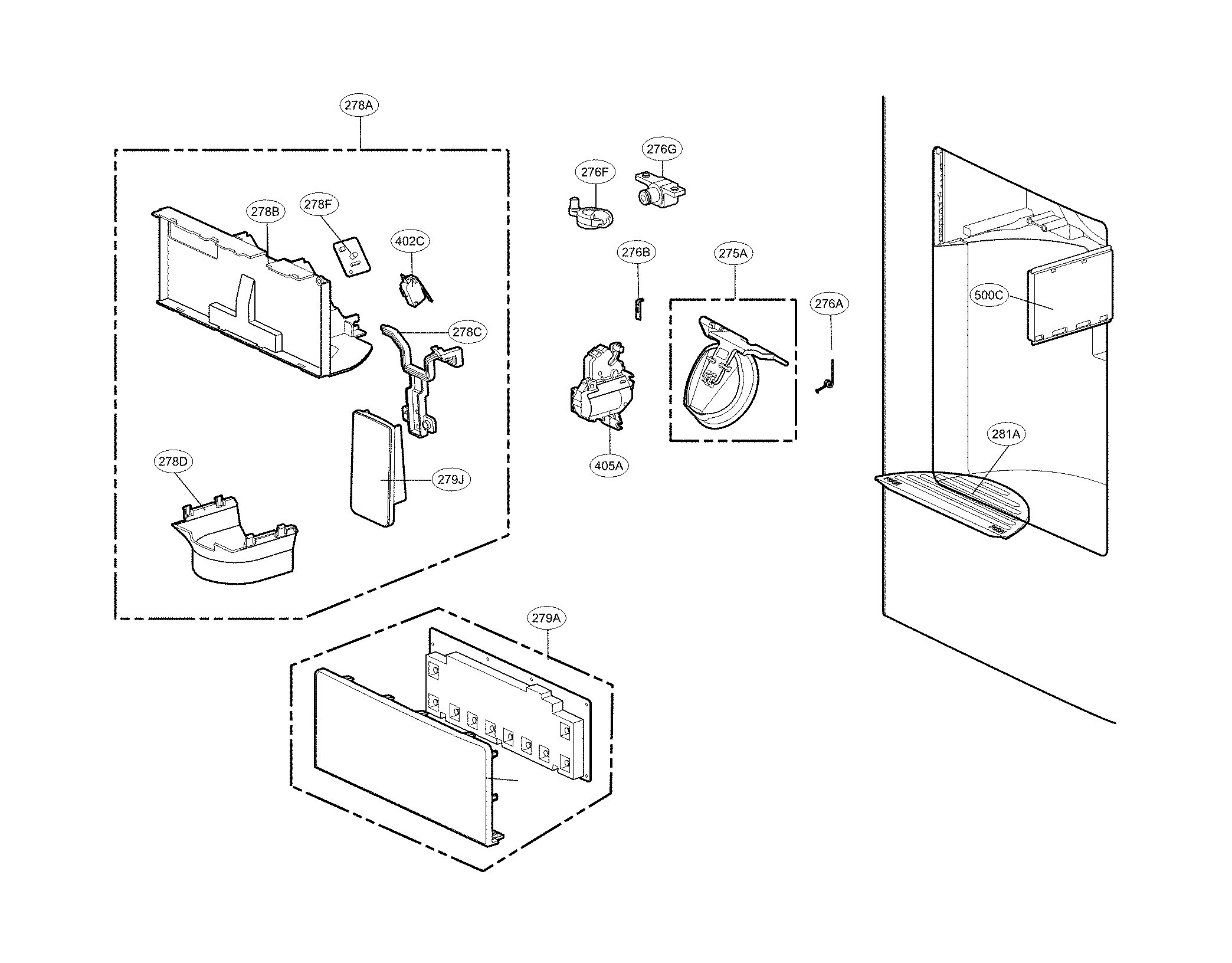 278A

278B

278F

402C

278C

278D

279J

276F

276G

276B

275A

276A

405A

500C

281A

279A