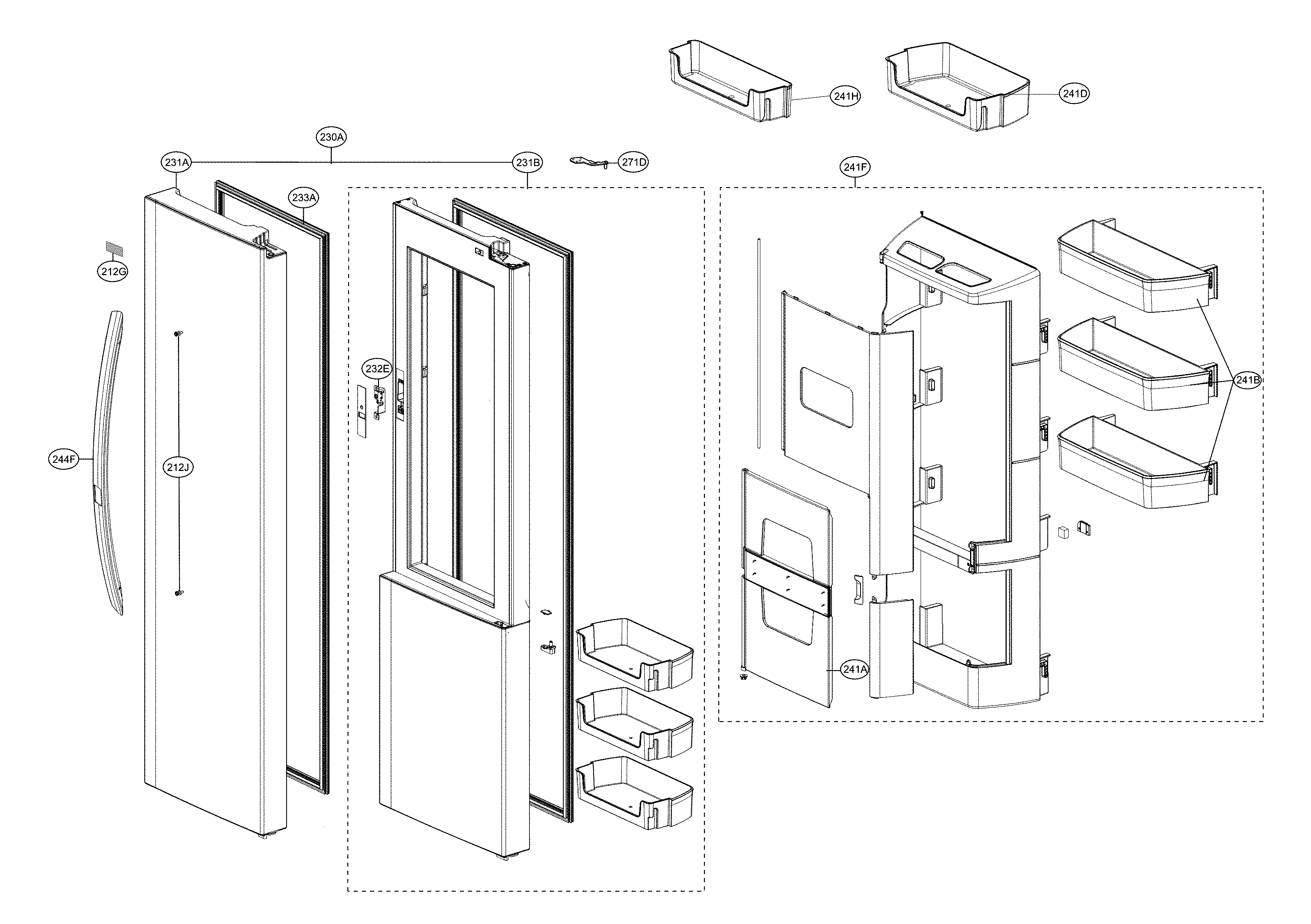 241H
241D
230A
231A
231B
271D
241F
233A
212G
232E
241B
244F
212J
241A