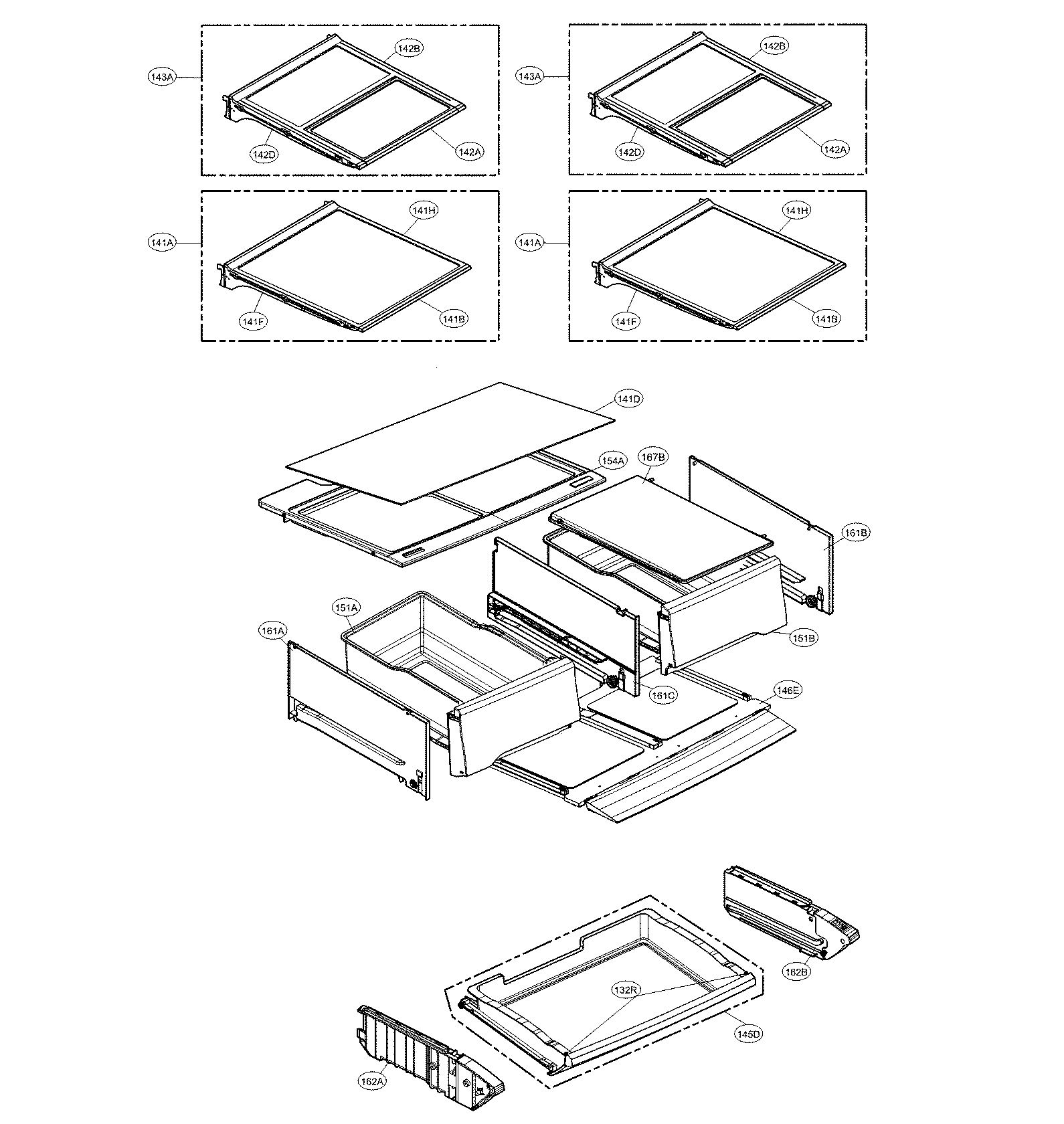 143A
142B
142D
142A
143A
142B
142D
142A
141A
141H
141F
141B
141A
141H
141F
141B
141D
154A
167B
161B
151A
161A
151B
161C
146E
162B
132R
145D
162A