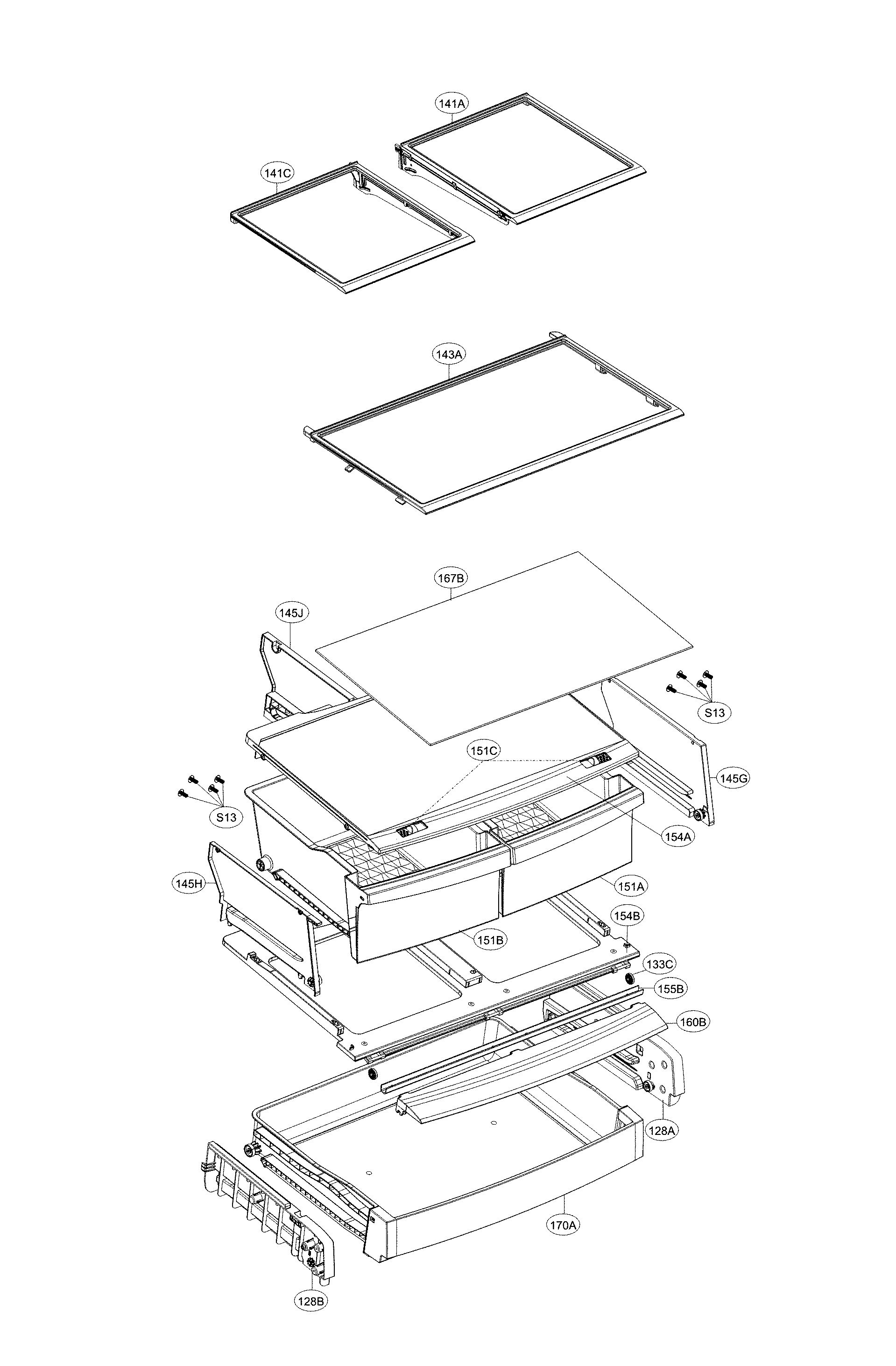 141A
141C
143A
167B
145J
S13
151C
145G
S13
154A
145H
151A
154B
151B
133C
155B
160B
128A
170A
128B