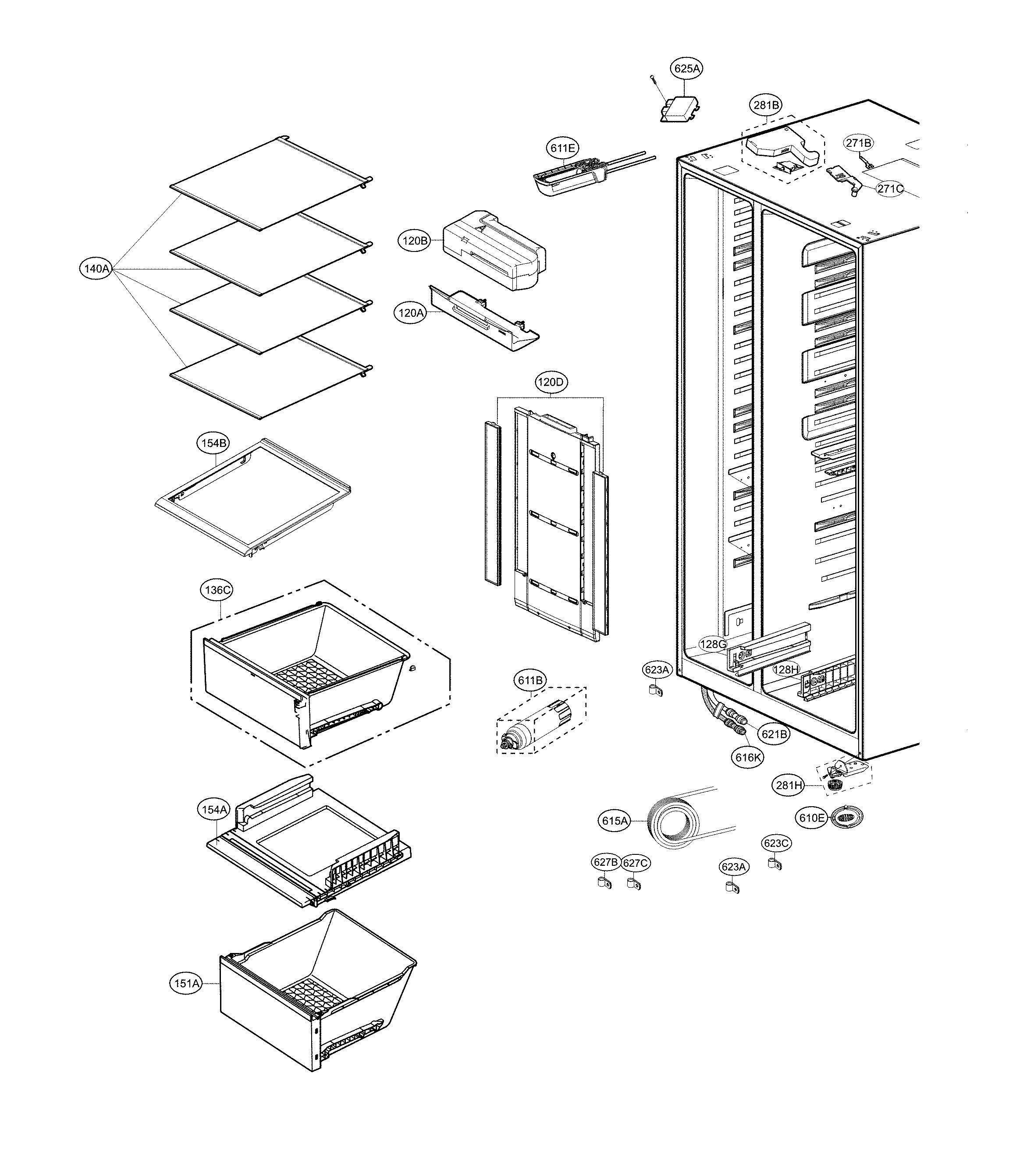 625A
281B
611E
271B
271C
120B
140A
120A
120D
154B
136C
128G
623A
128H
611B
621B
616K
281H
154A
615A
610E
623C
627B
627C
623A
151A