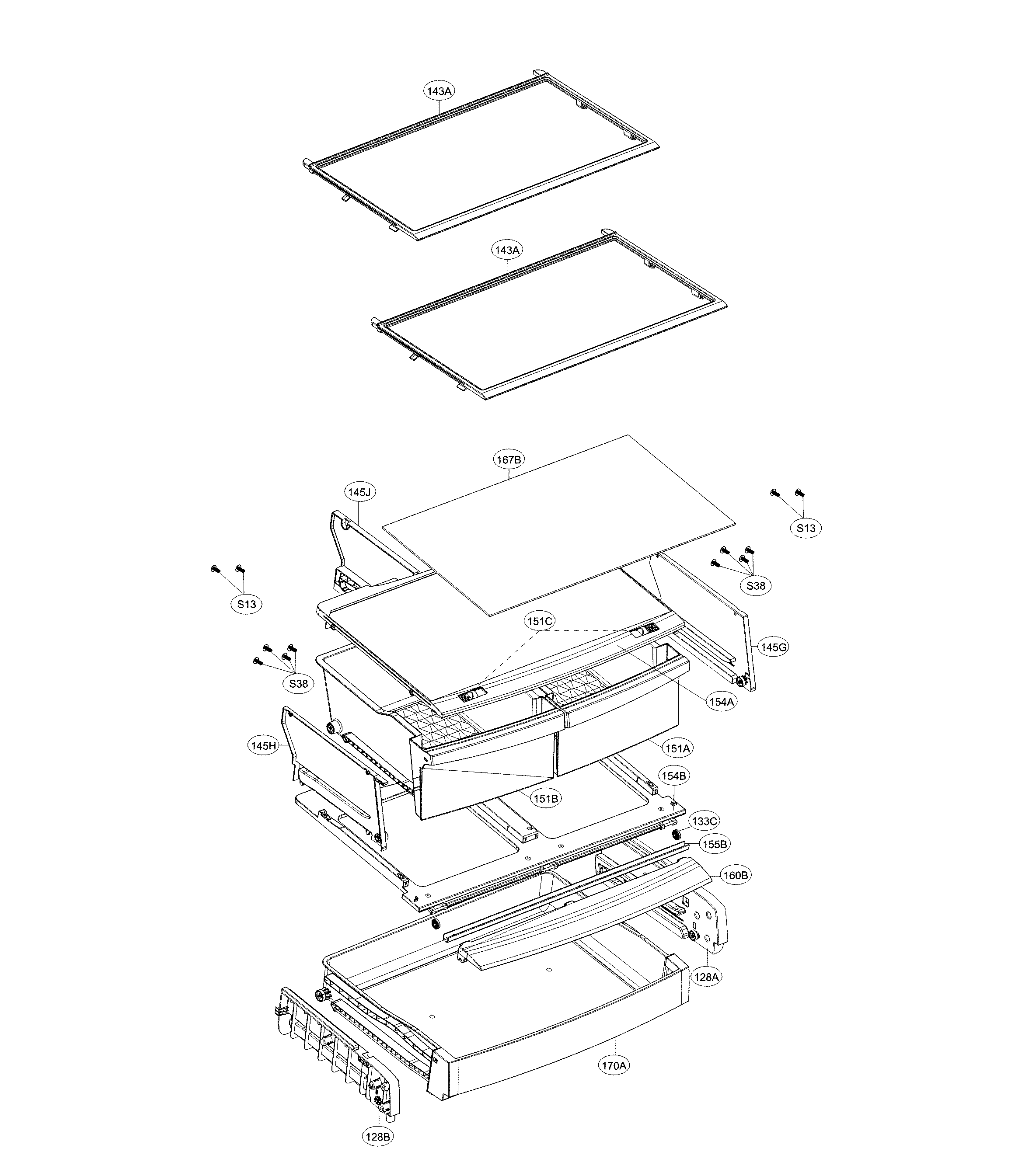 143A

143A

167B

145J

S13

S38

S13

151C

145G

S38

154A

145H

151A

154B

151B

133C

155B

160B

128A

170A

128B