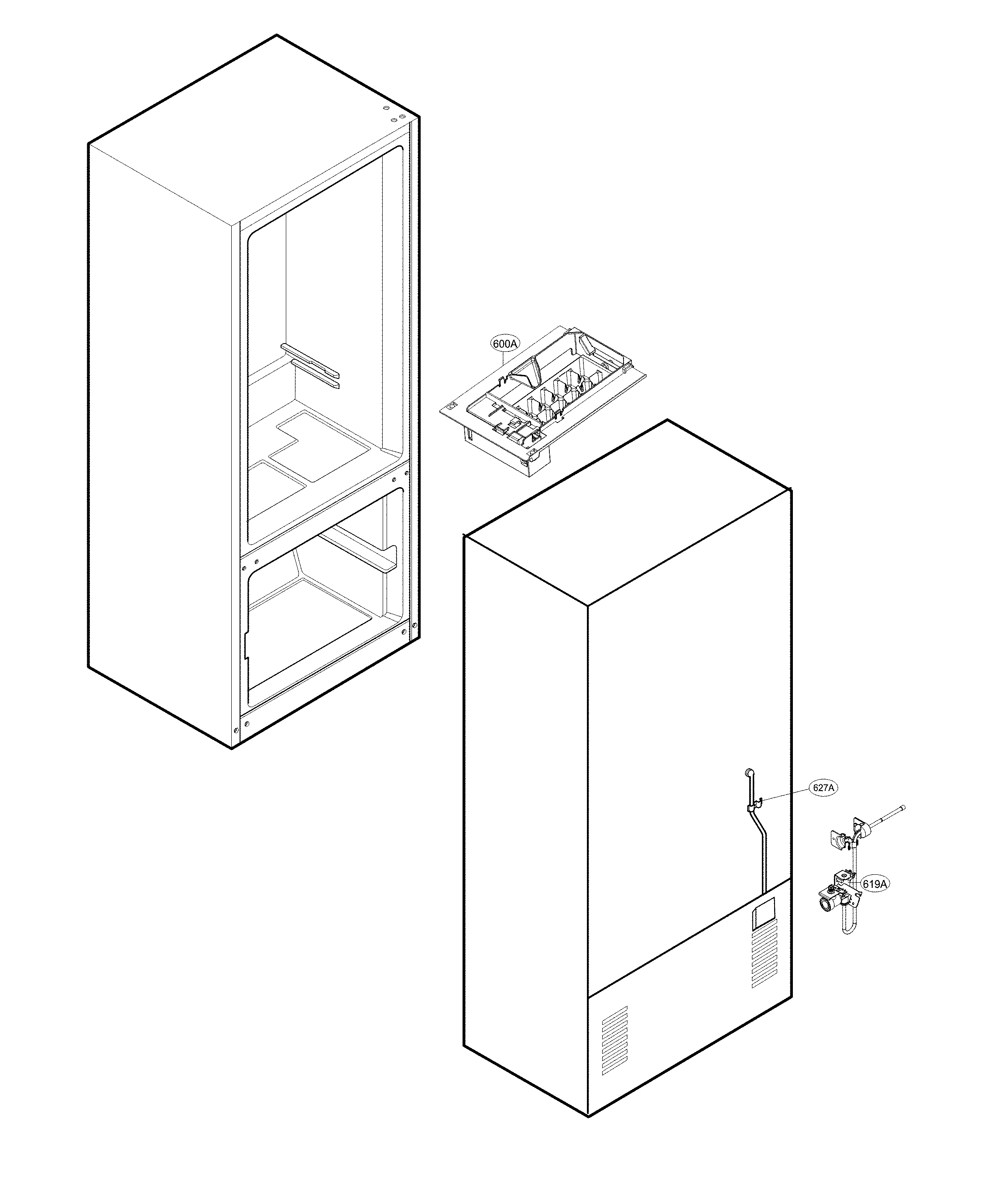 600A

627A

619A