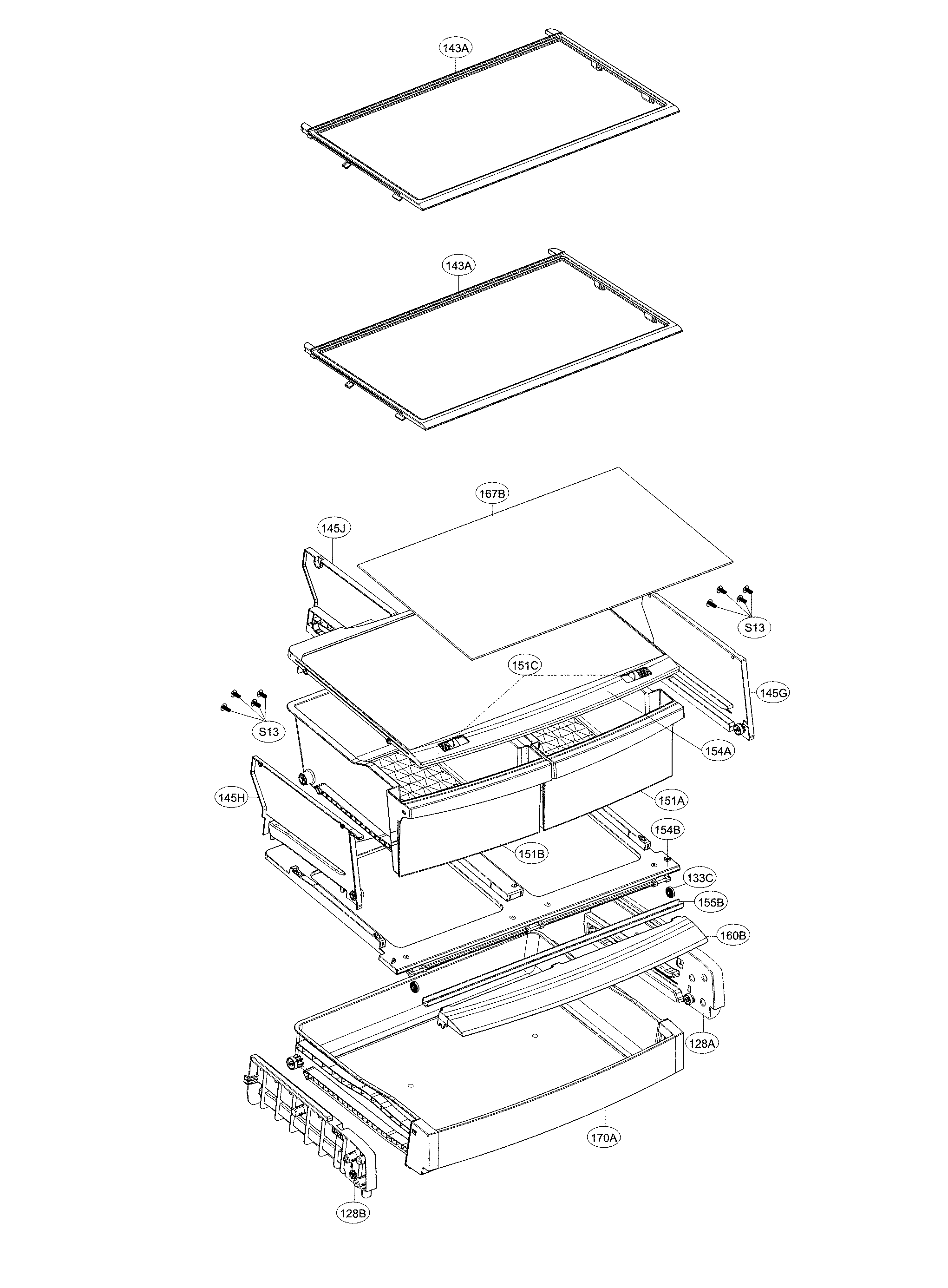 143A

143A

167B

145J

S13

151C

145G

S13

154A

145H

151A

154B

151B

133C

155B

160B

128A

170A

128B