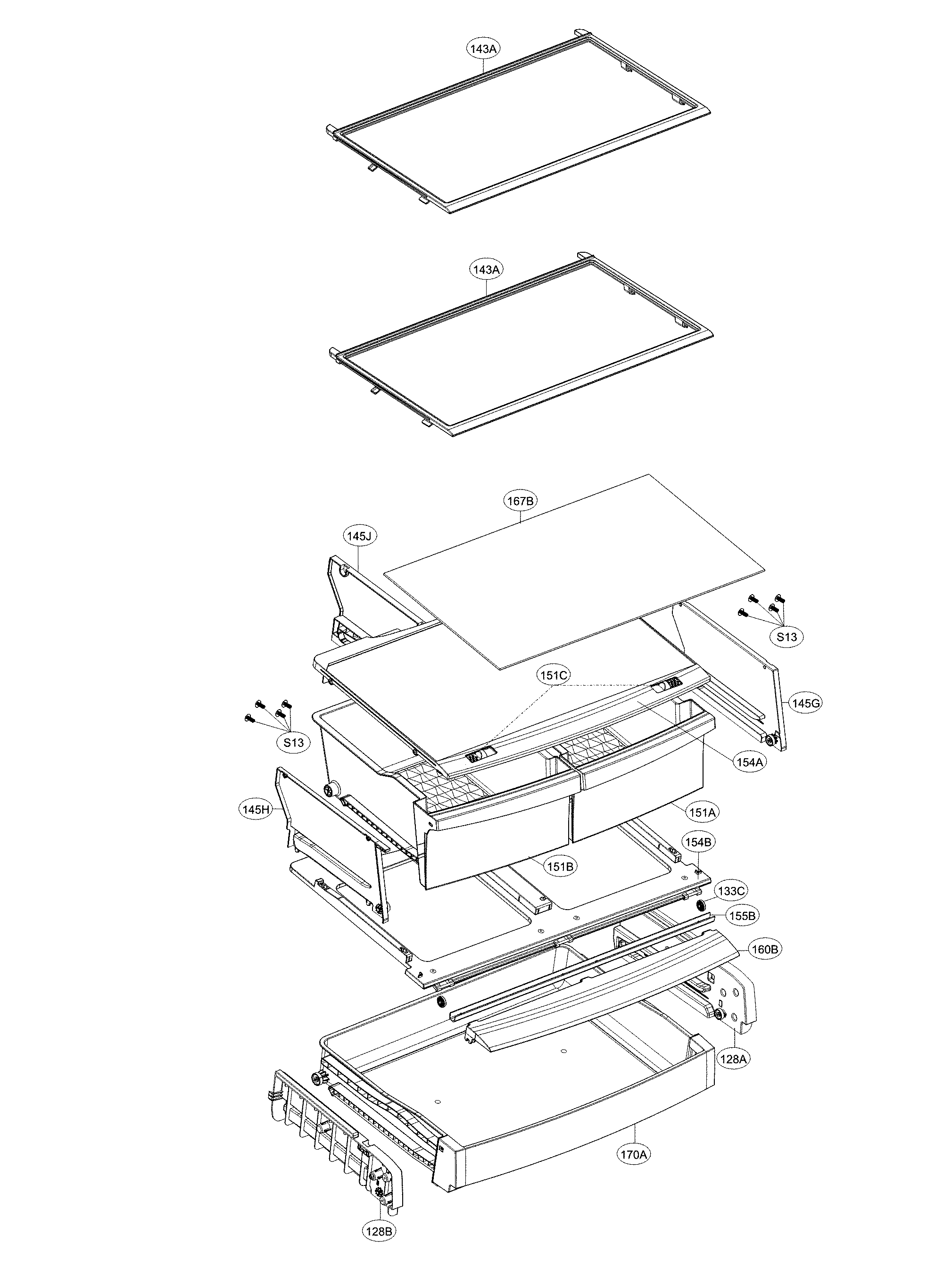 143A

143A

167B

145J

S13

151C

145G

S13

154A

145H

151A

154B

151B

133C

155B

160B

128A

170A

128B