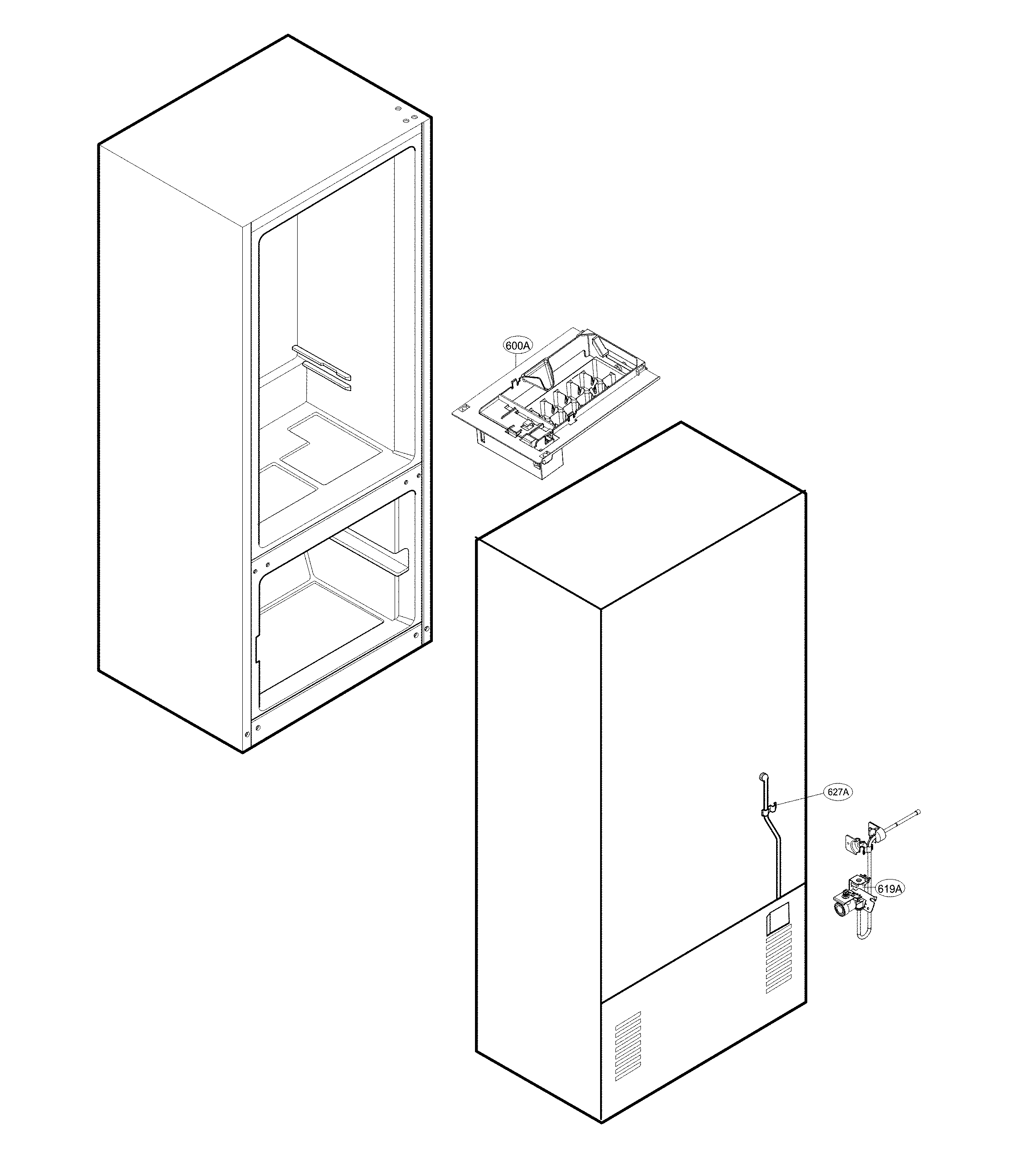 600A

627A

619A