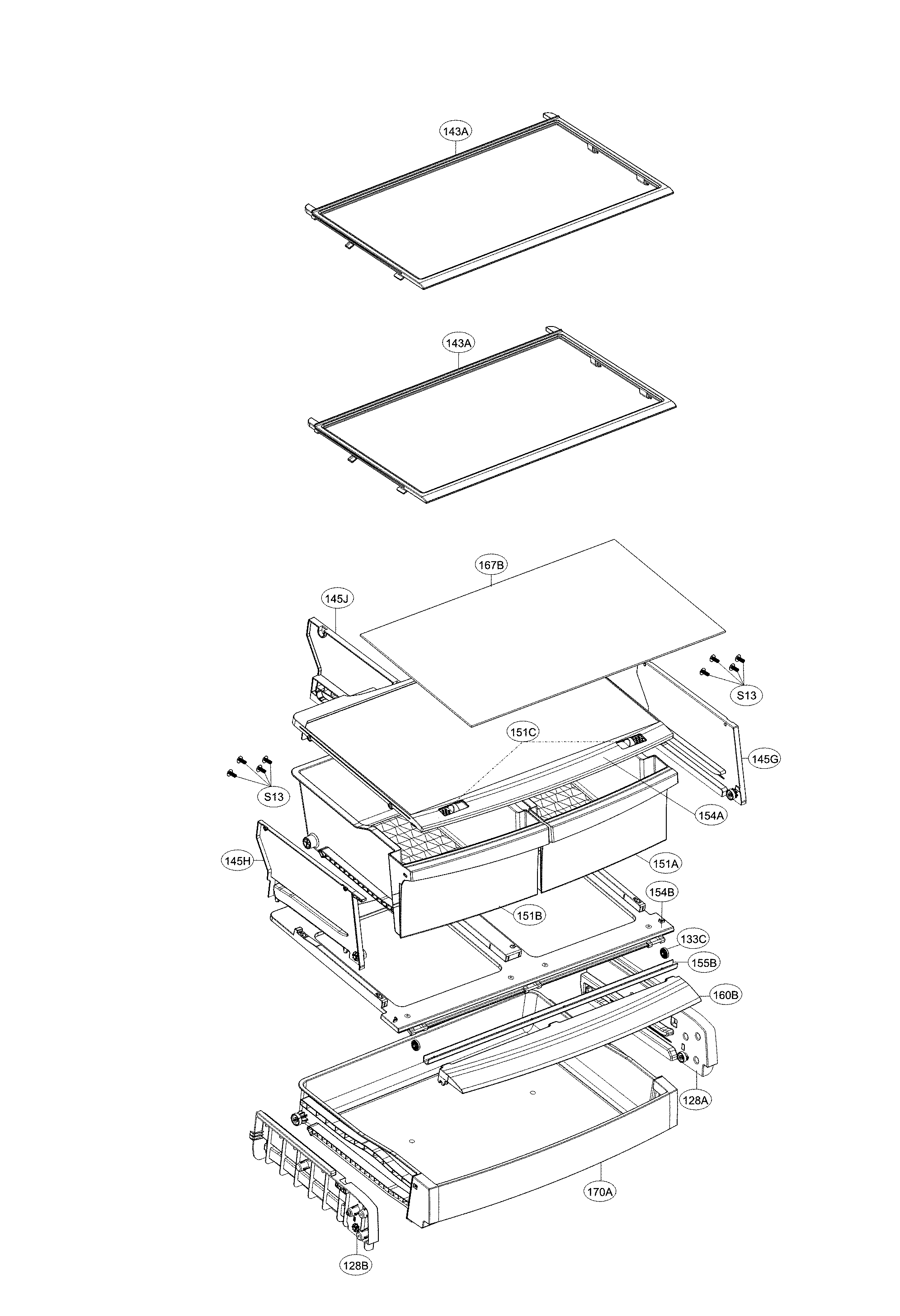 143A

143A

167B

145J

S13

151C

145G

S13

154A

145H

151A

154B

151B

133C

155B

160B

128A

170A

128B