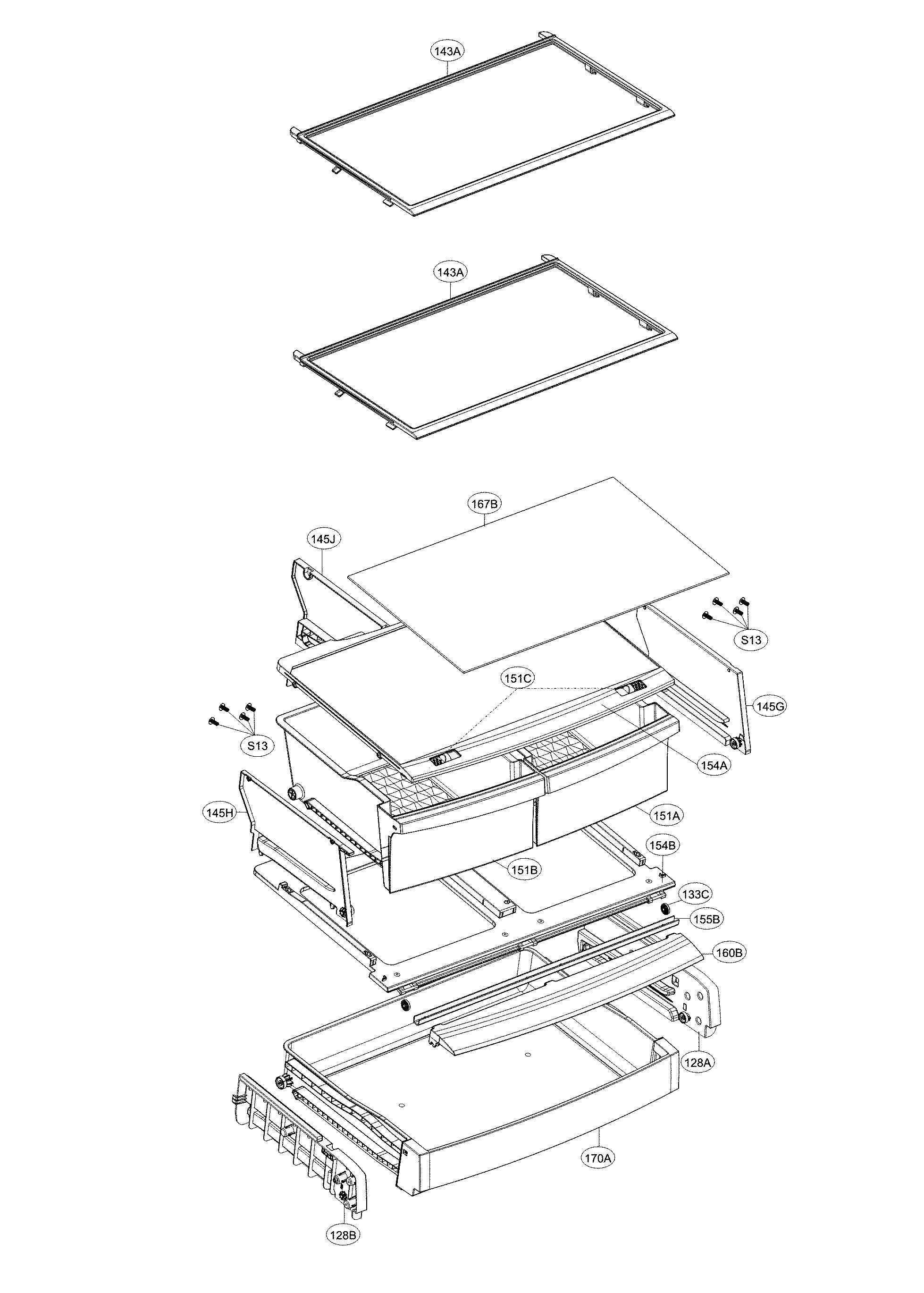 143A
143A
167B
145J
S13
151C
145G
S13
154A
145H
151A
154B
151B
133C
155B
160B
128A
170A
128B