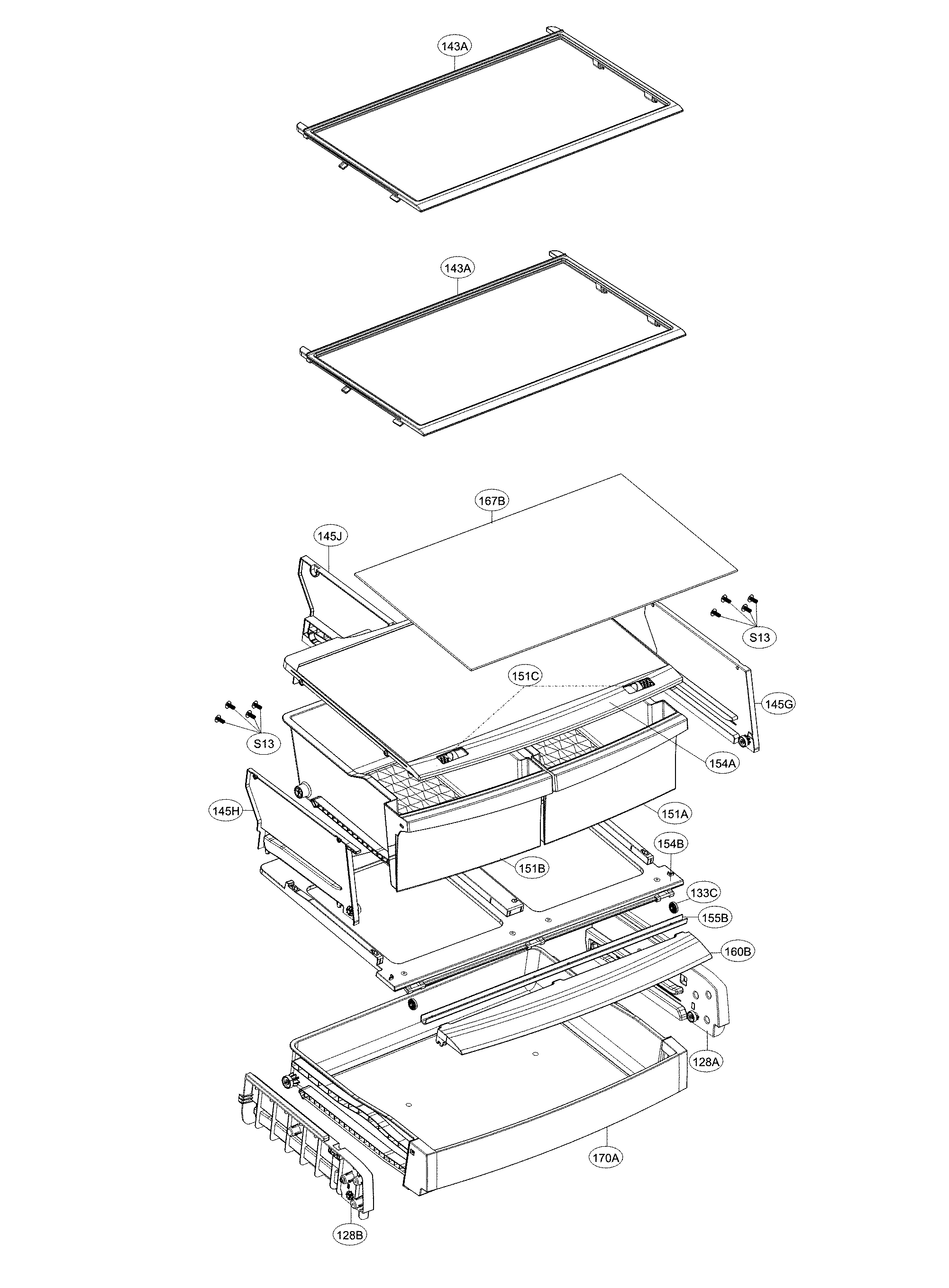 143A

143A

167B

145J

S13

151C

145G

S13

154A

145H

151A

154B

151B

133C

155B

160B

128A

170A

128B