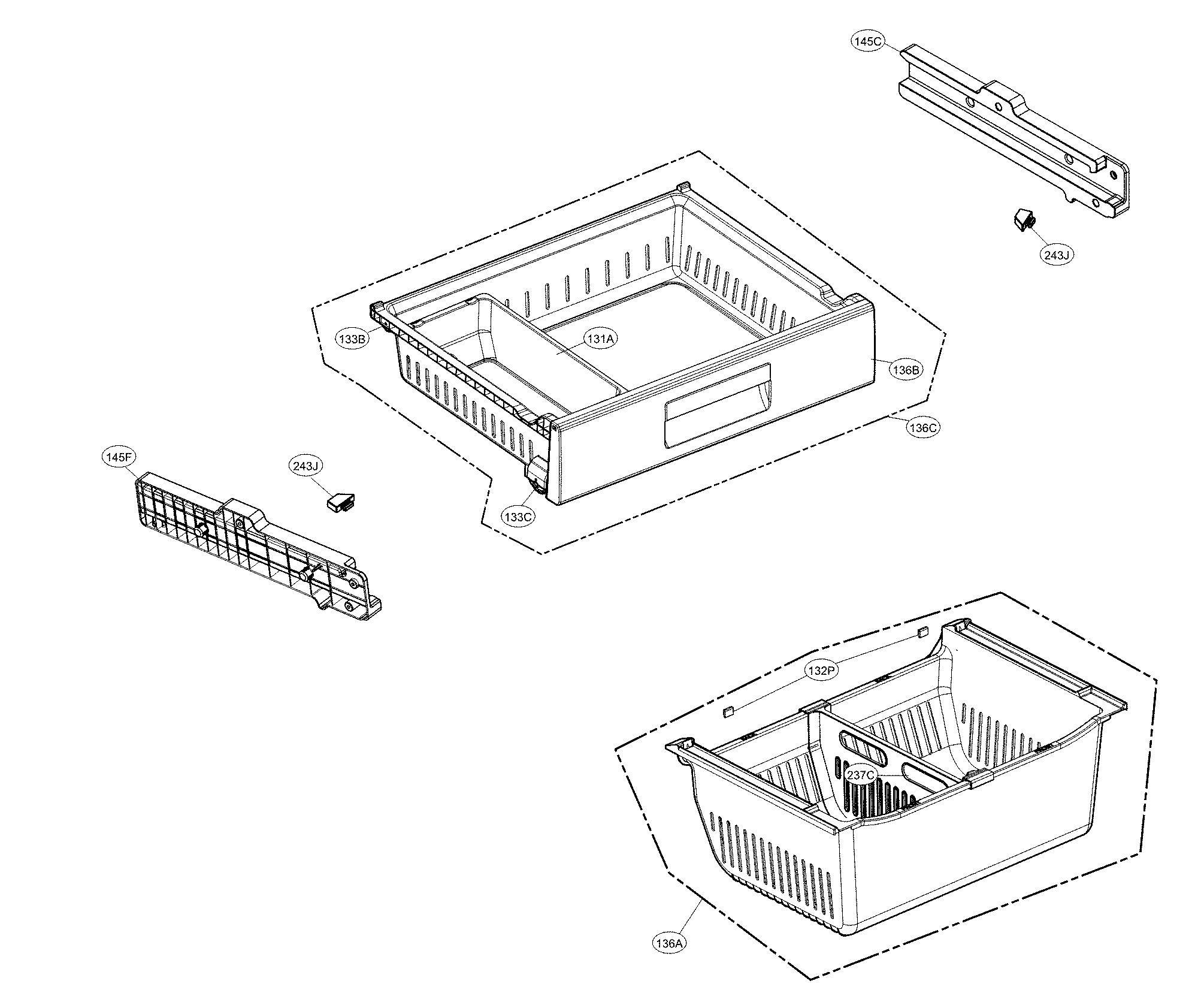 145C

243J

133B

131A

136B

136C

145F

243J

133C

132P

237C

136A