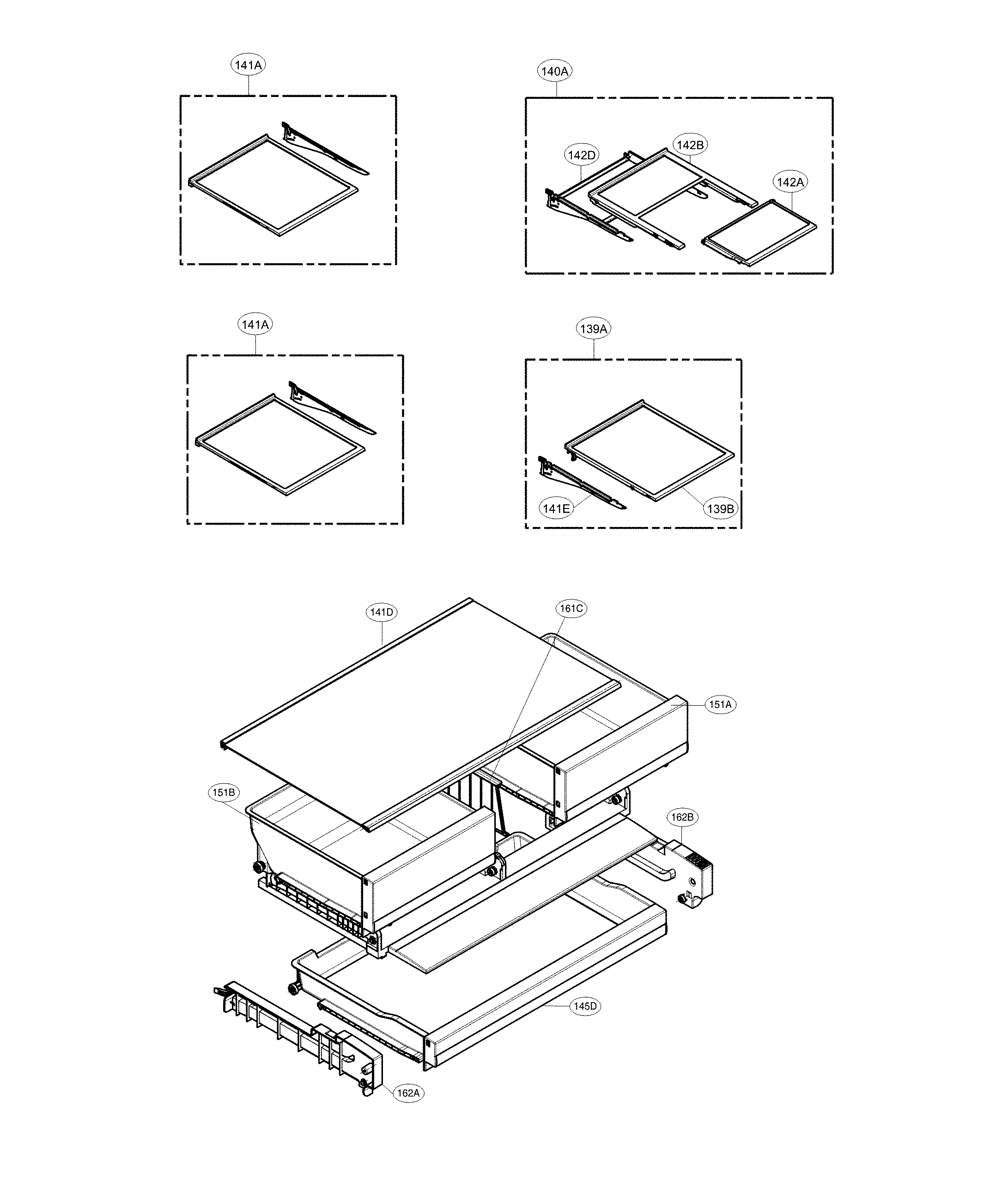 141A

140A

142D

142B

142A

141A

139A

141E

139B

141D

161C

151A

151B

162B

145D

162A