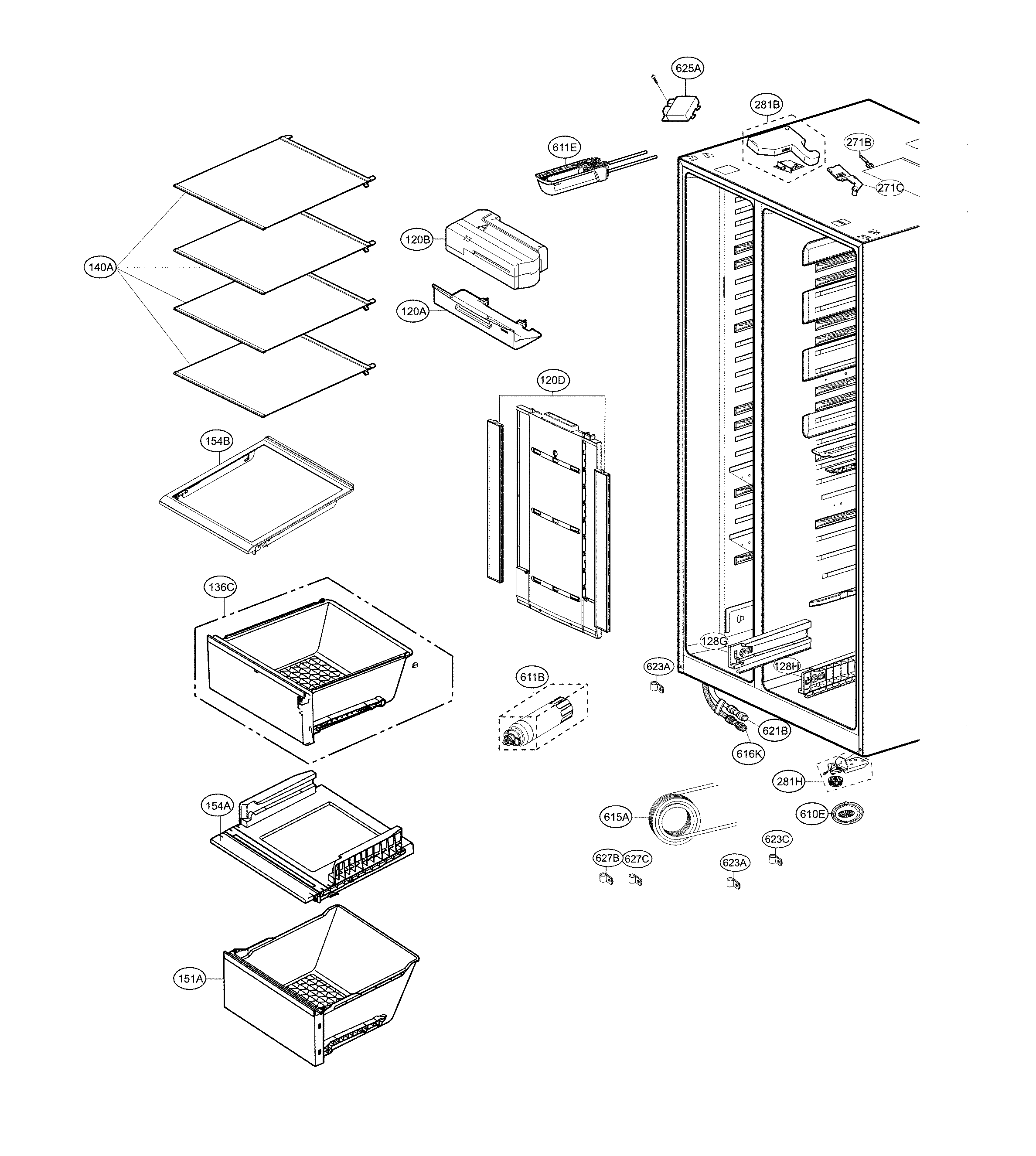 625A
281B
611E
271B
271C
120B
140A
120A
120D
154B
136C
128G
623A
128H
611B
621B
616K
281H
154A
615A
610E
623C
627B
627C
623A
151A