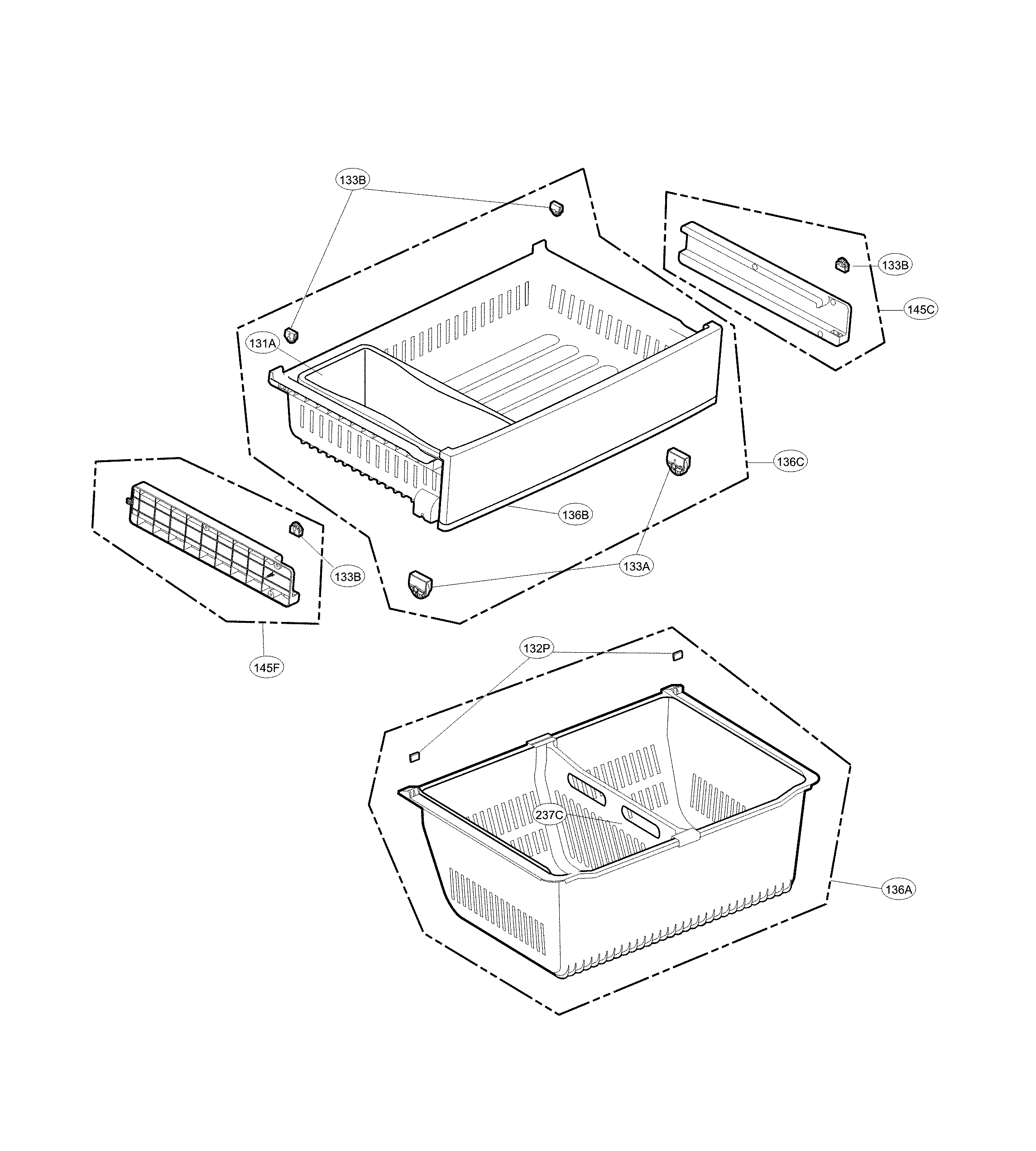 133B
133B
145C
131A
136C
136B
133B
133A
145F
132P
237C
136A