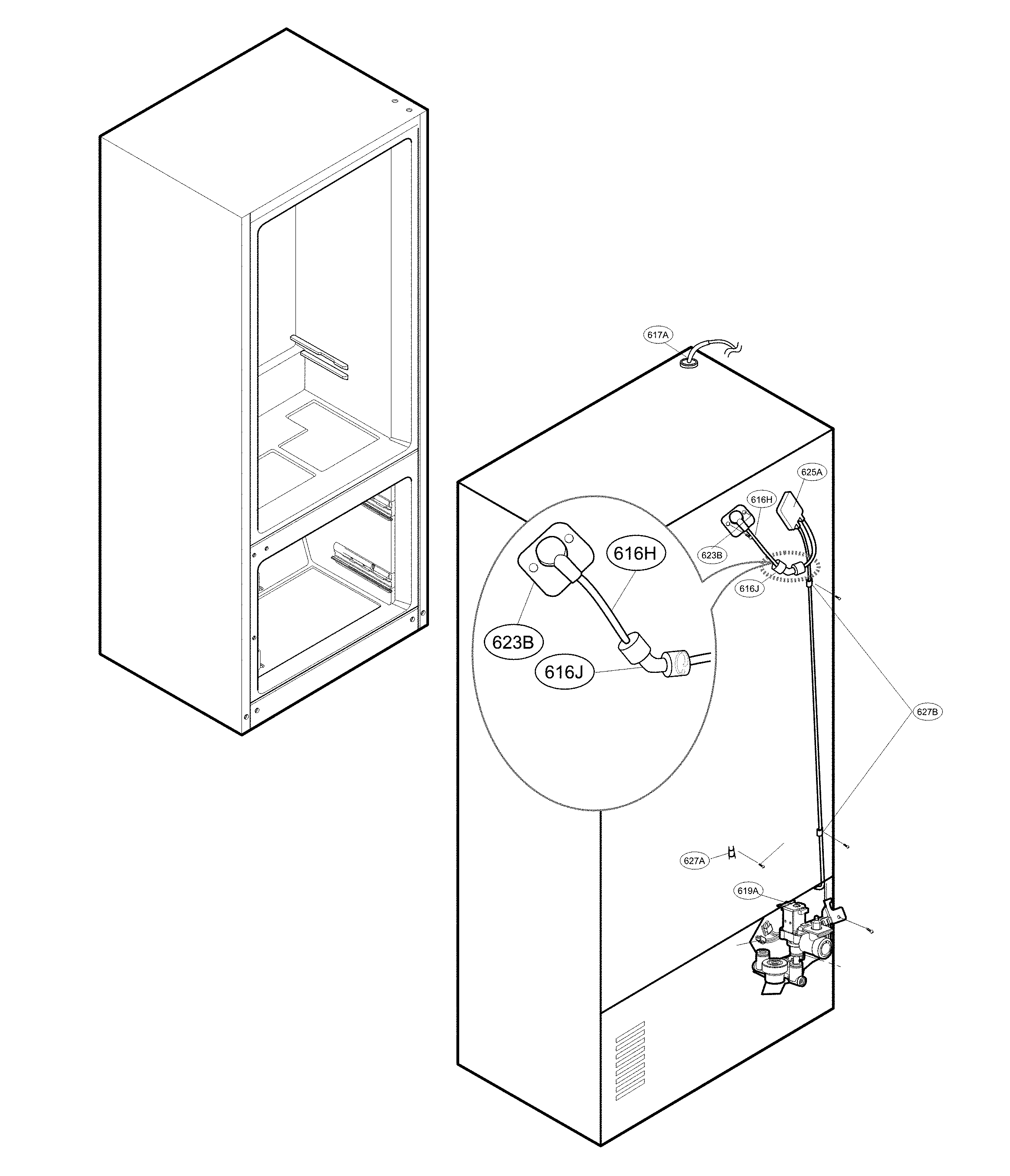 617A
625A
616H
623B
616J
616H
623B
616J
627B
627A
619A