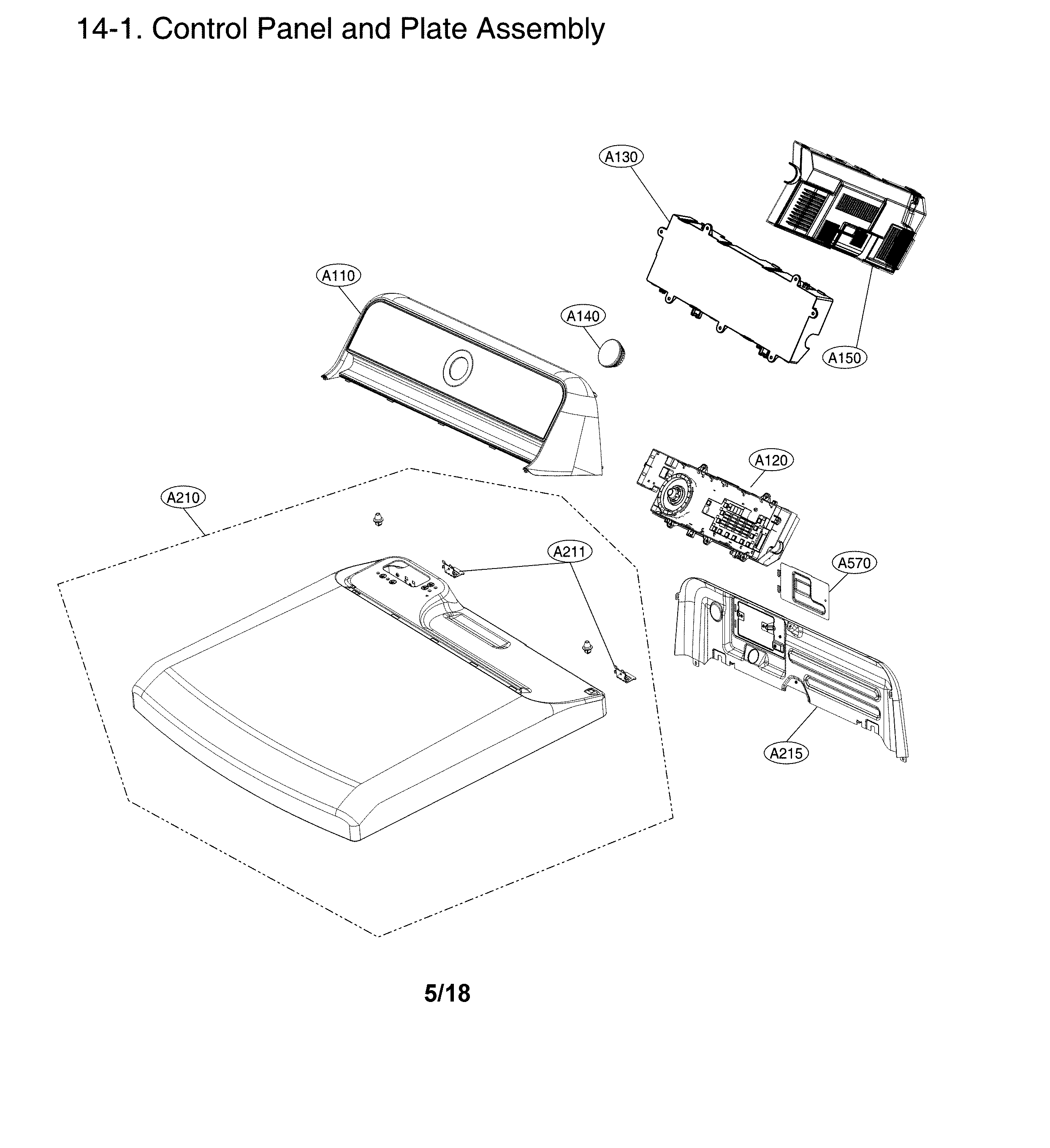 14-1. Control Panel and Plate Assembly

A130

A110

A140

A150

A120

A210

A211

A570

A215

5/18