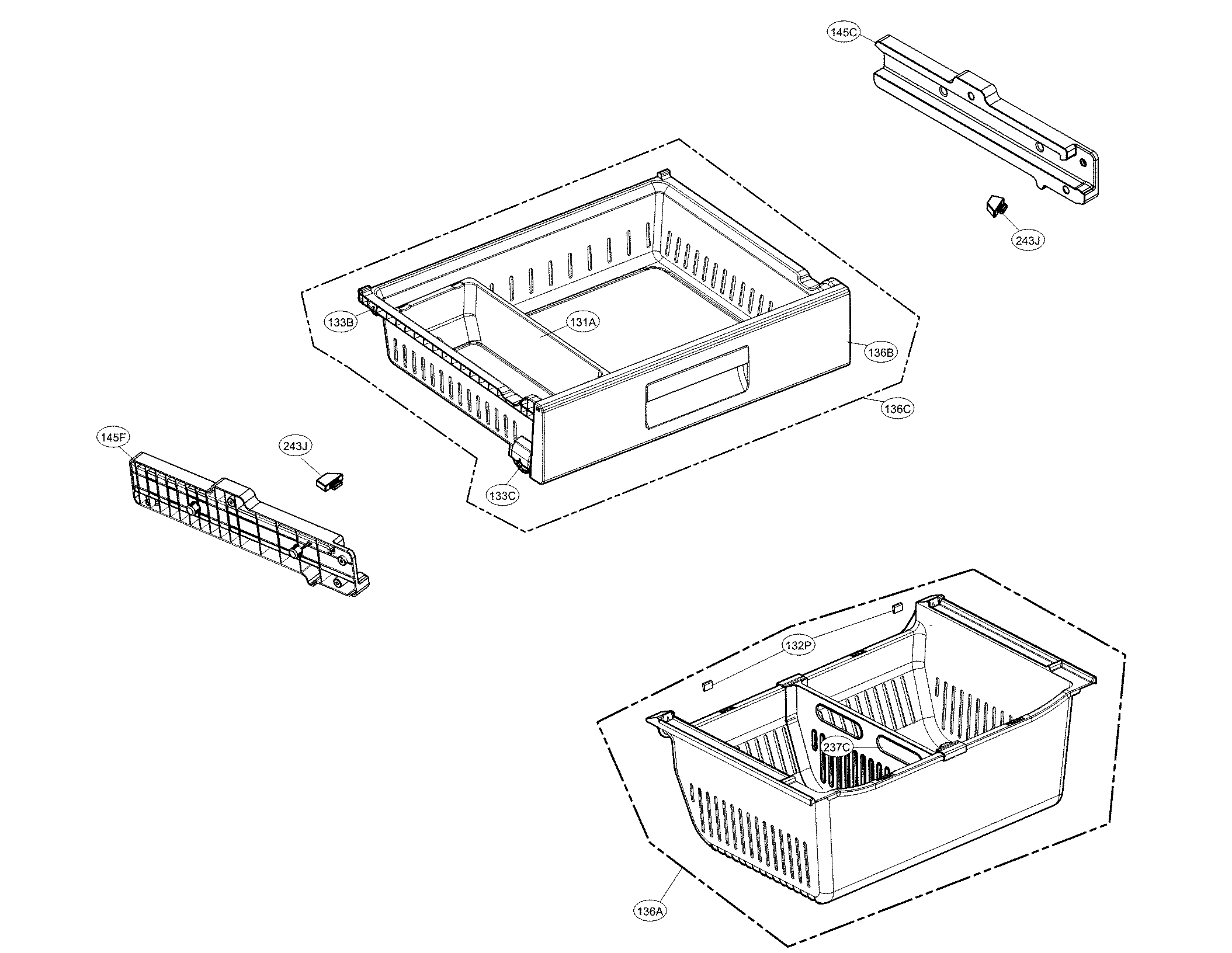 145C

243J

133B

131A

136B

136C

145F

243J

133C

132P

237C

136A