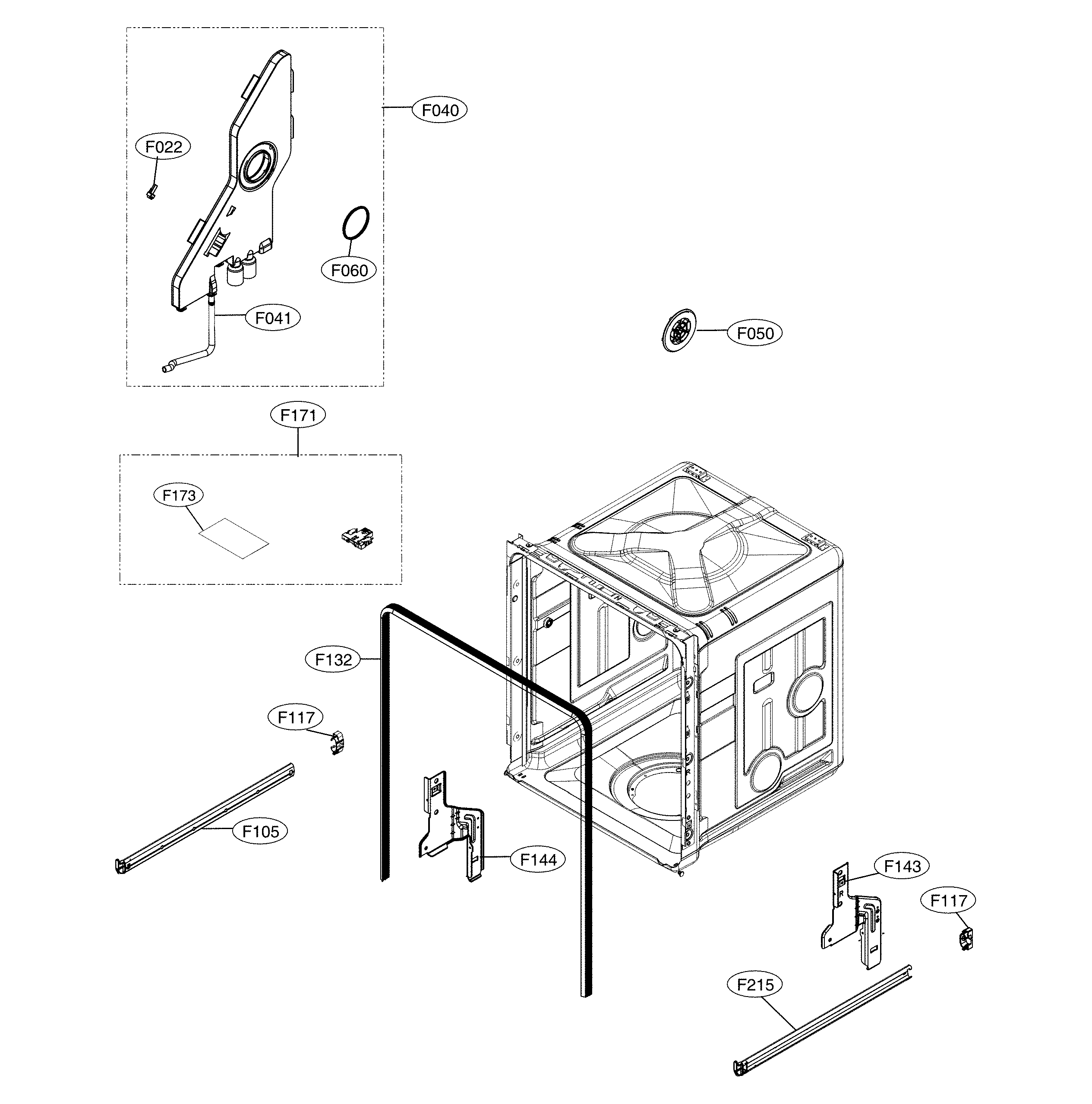 F040

F022

F060

F041

F050

F171

F173

F132

F117

F105

F144

F143

F117

F215