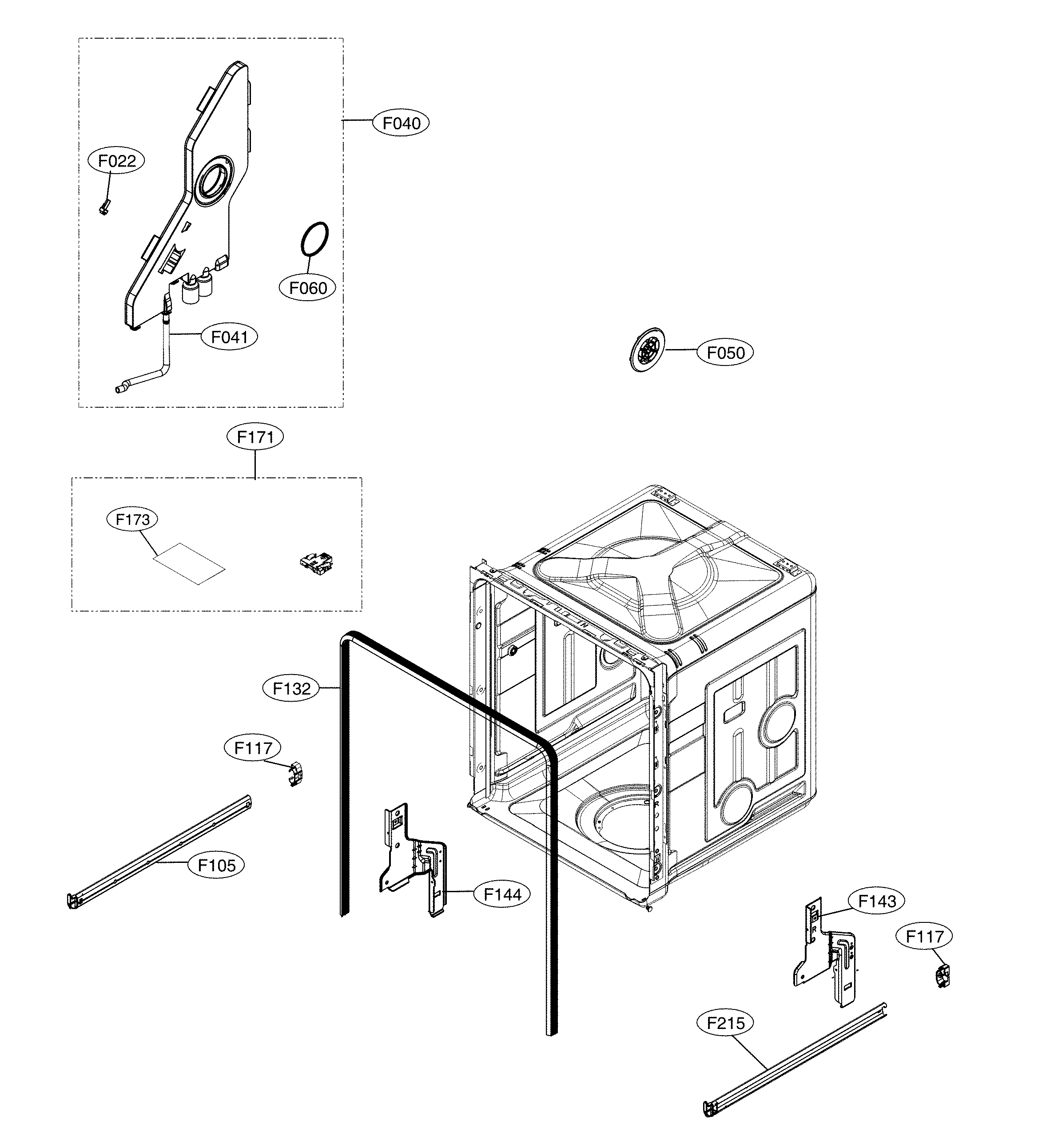 F040

F022

F060

F041

F050

F171

F173

F132

F117

F105

F144

F143

F117

F215