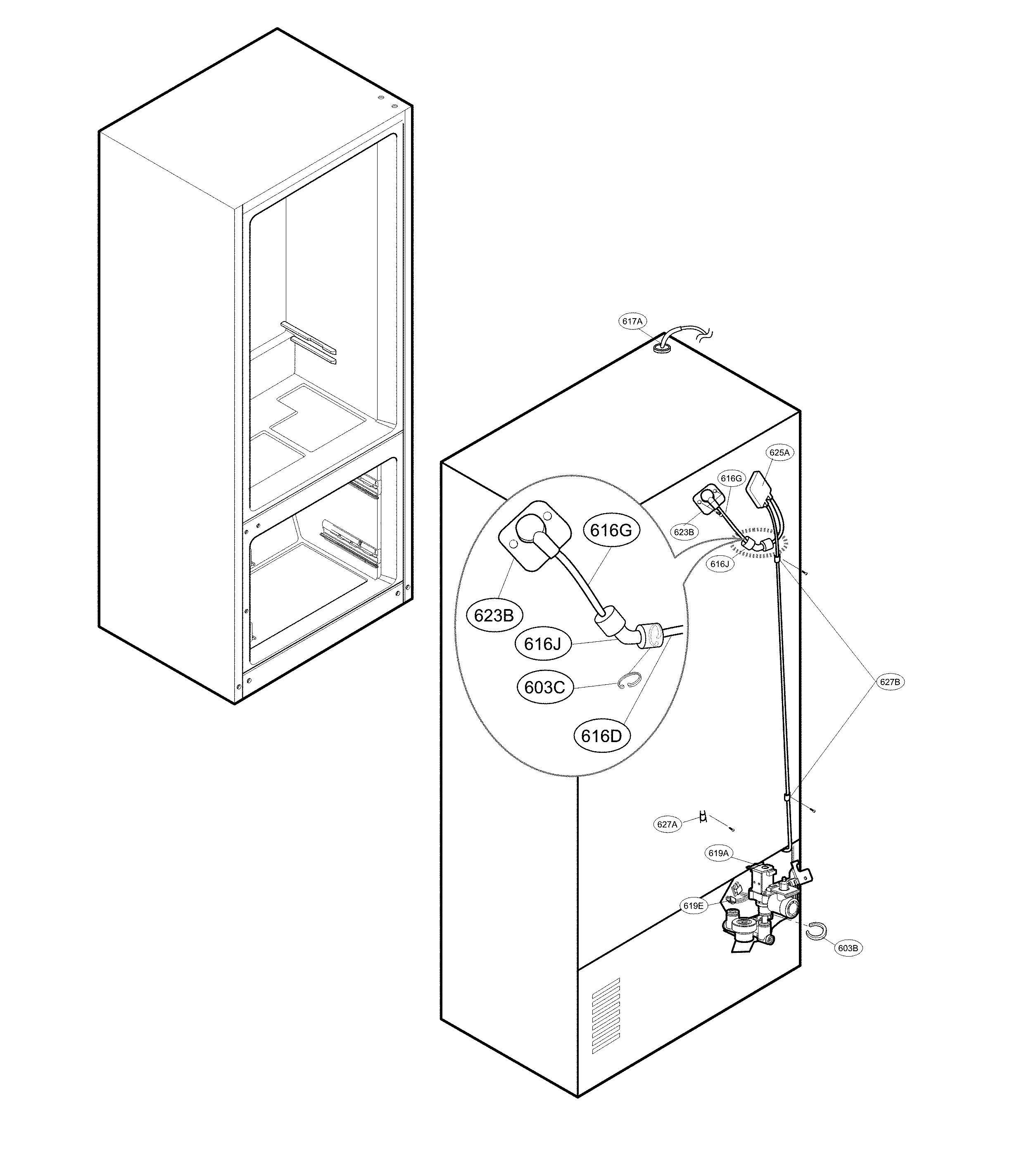 617A

625A

616G

623B

616J

616G

623B

616J

603C

616D

627B

627A

619A

619E

603B