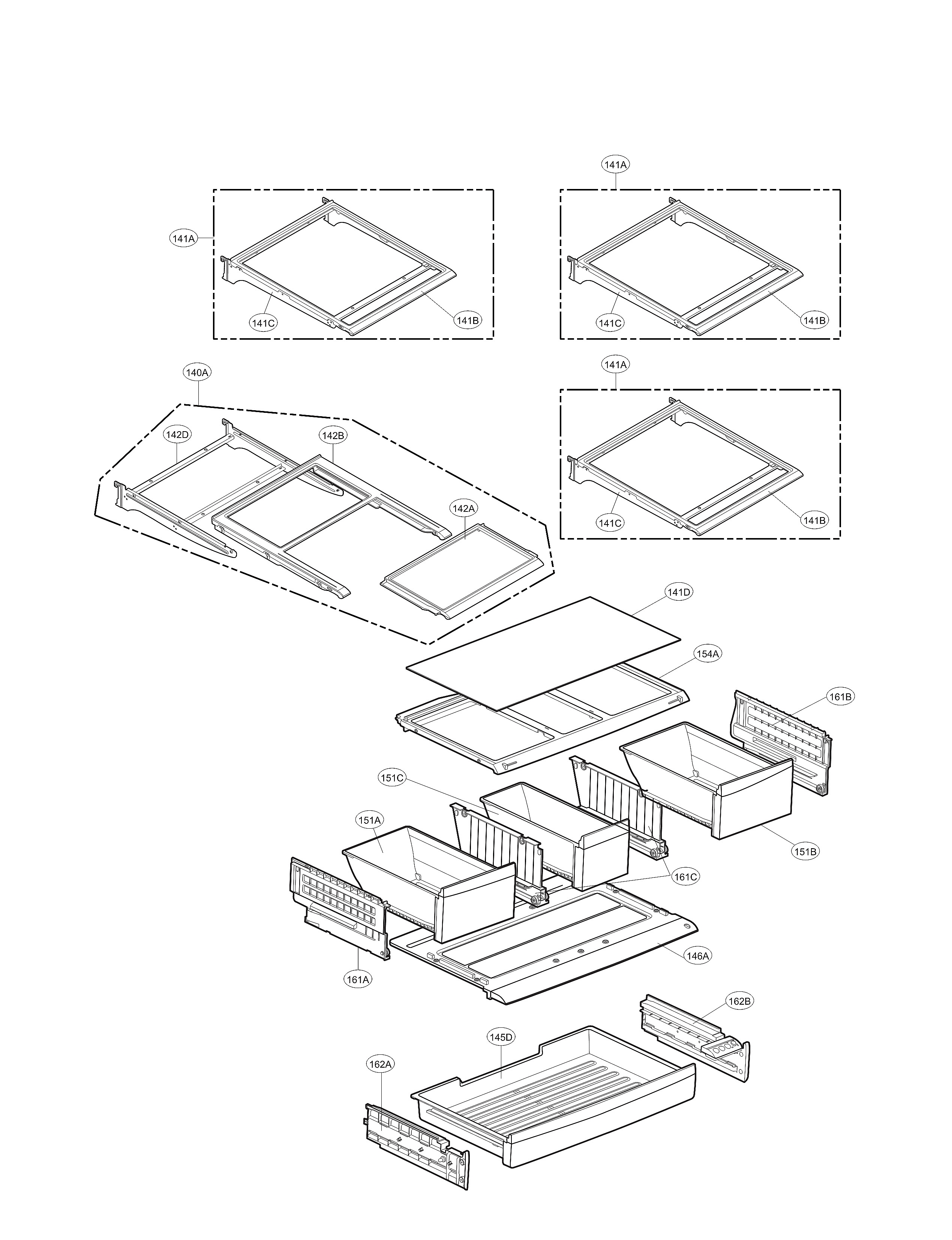 141A

141A

141C

141B

141C

141B

140A

141A

142D

142B

142A

141C

141B

141D

154A

161B

151C

151A

151B

161C

146A

161A

162B

145D

162A