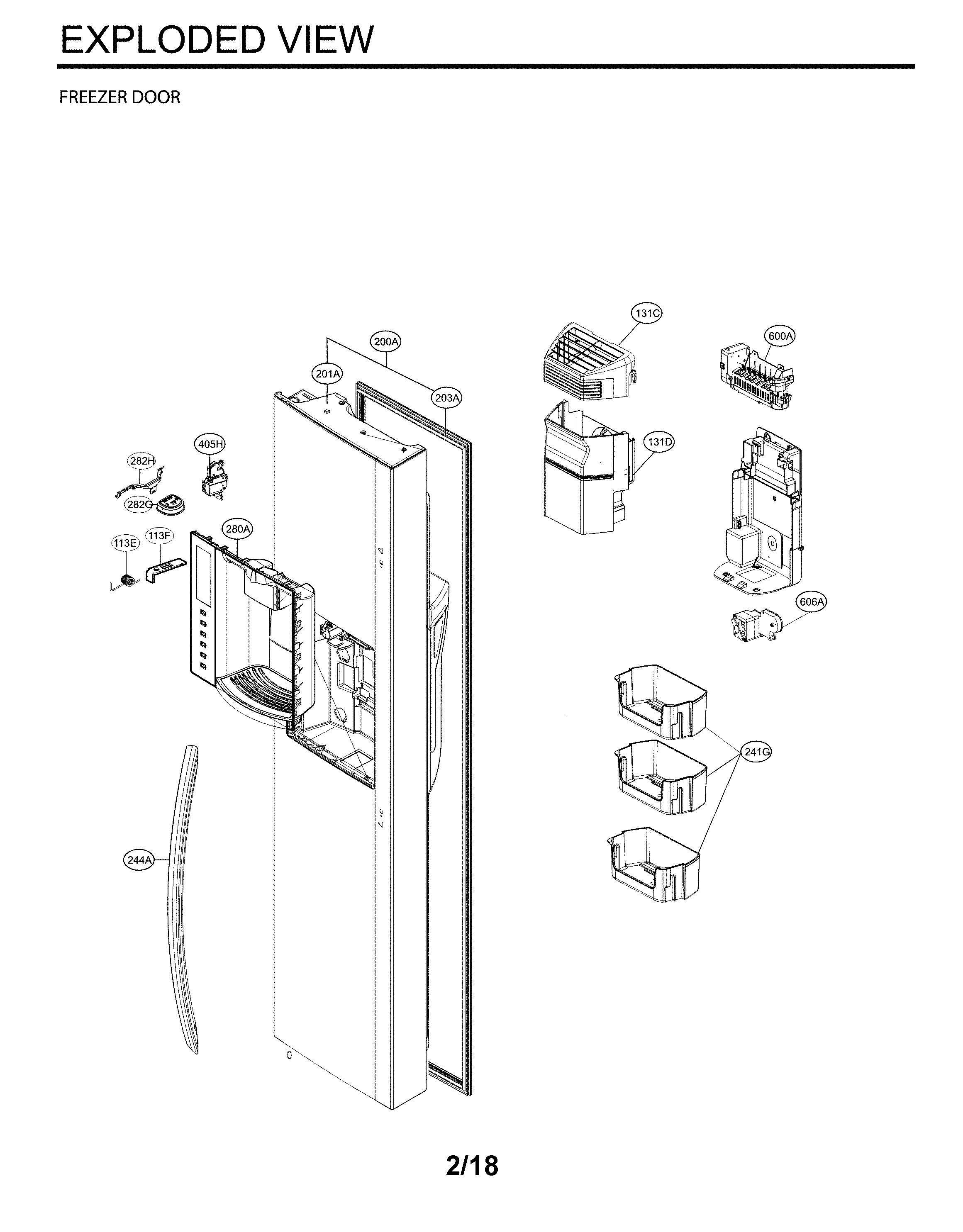 EXPLODED VIEW

FREEZER DOOR

131C
600A
200A
201A
203A
405H
131D
282H
282G
280A
113E
113F
606A
241G
244A

2/18