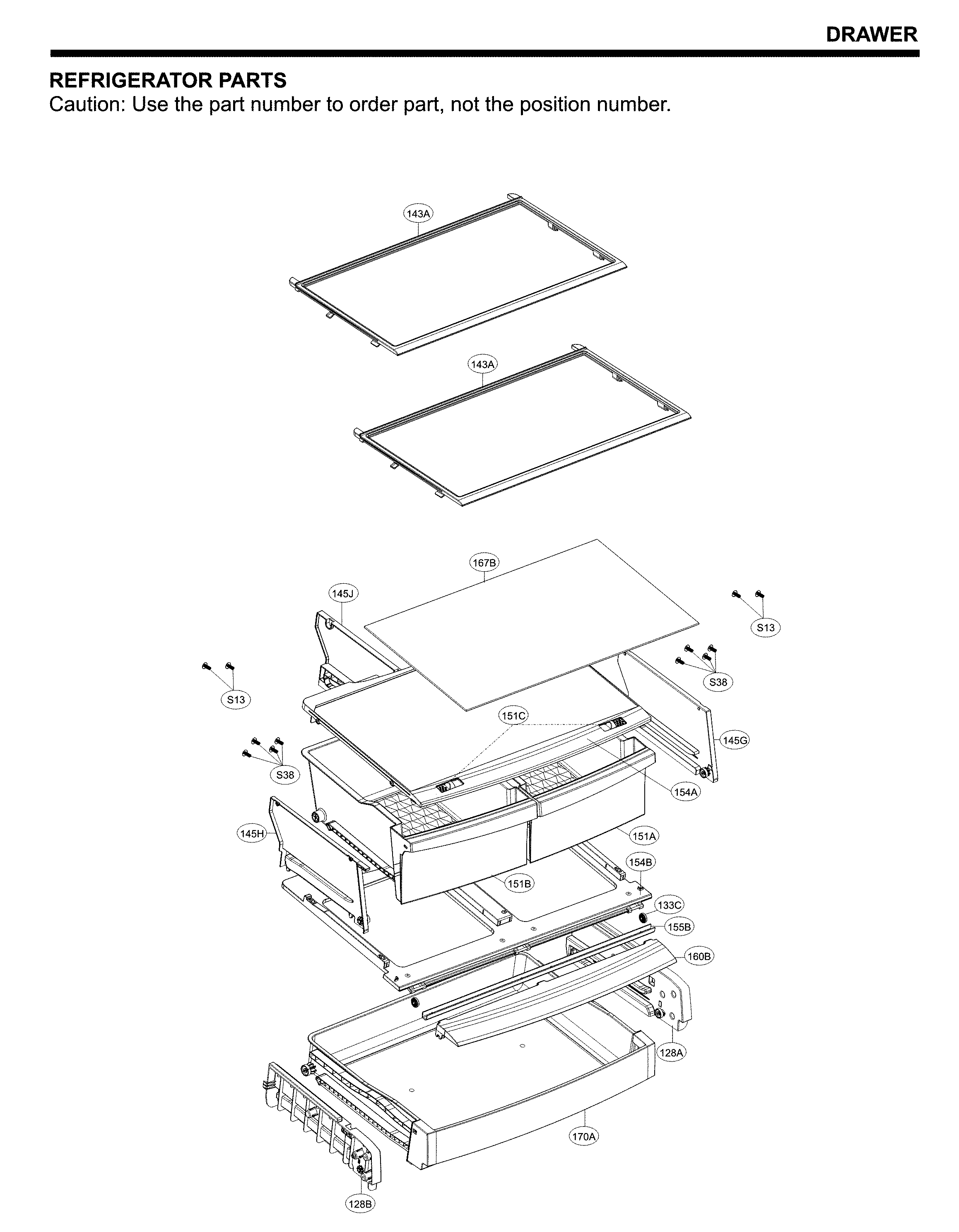 DRAWER

REFRIGERATOR PARTS
Caution: Use the part number to order part, not the position number.

143A

143A

167B

145J

S13

S38

S13

151C

145G

S38

154A

145H

151A

154B

151B

133C

155B

160B

128A

170A

128B