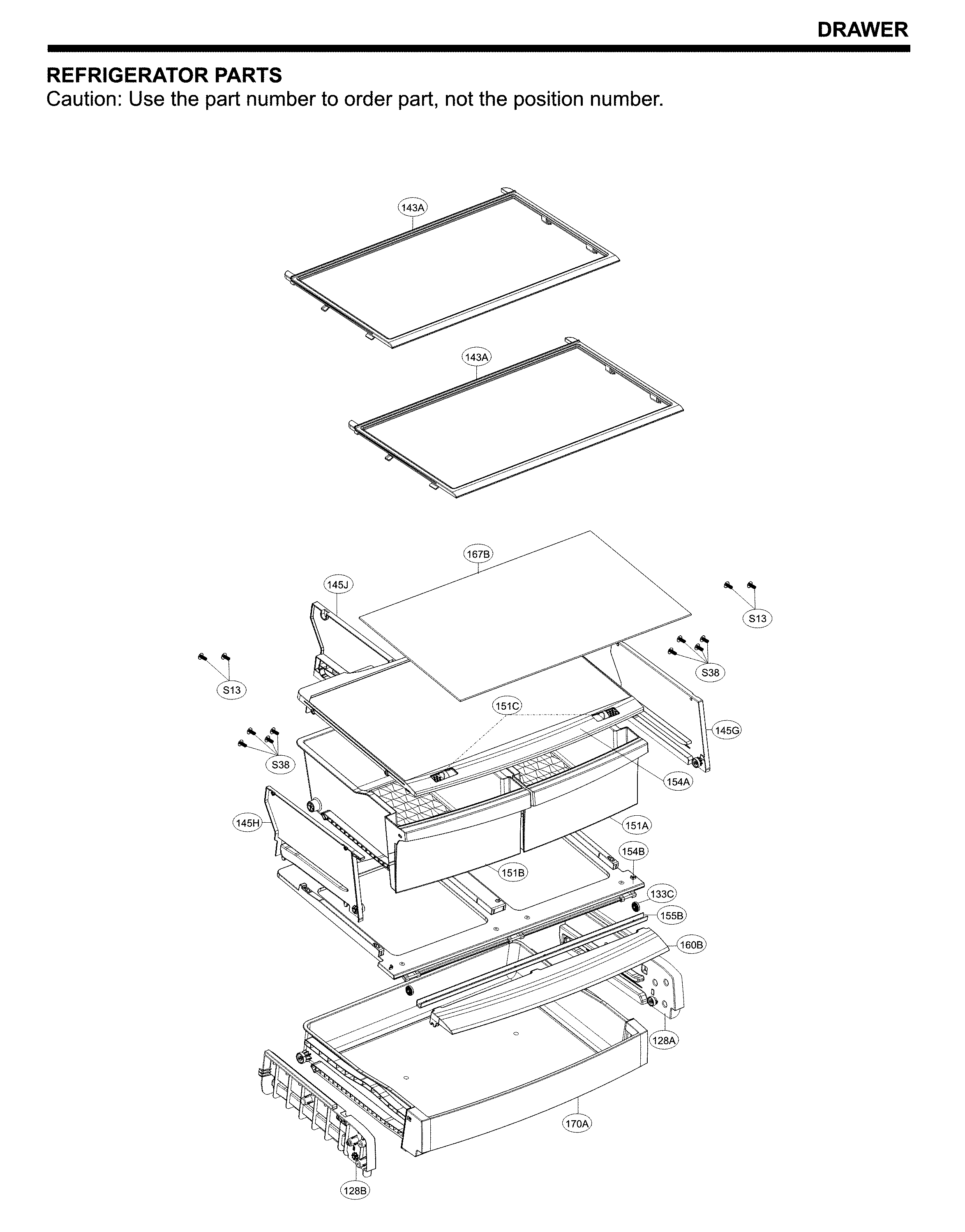 DRAWER

REFRIGERATOR PARTS
Caution: Use the part number to order part, not the position number.

143A
143A
167B
145J
S13
S38
S13
151C
145G
S38
154A
145H
151A
154B
151B
133C
155B
160B
128A
170A
128B