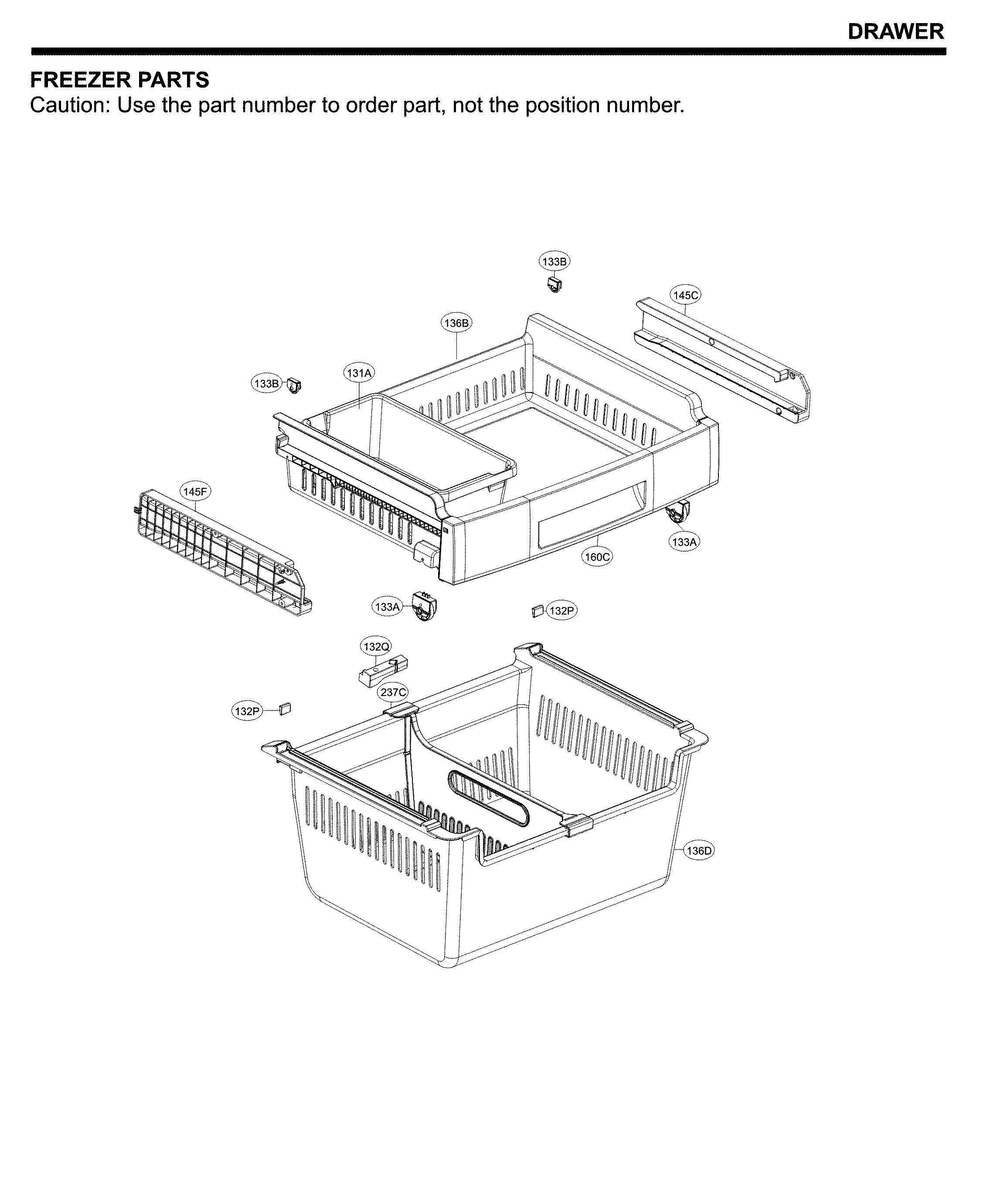 DRAWER

FREEZER PARTS
Caution: Use the part number to order part, not the position number.

133B
145C
136B
133B
131A
145F
133A
160C
133A
132P
132Q
237C
132P
136D