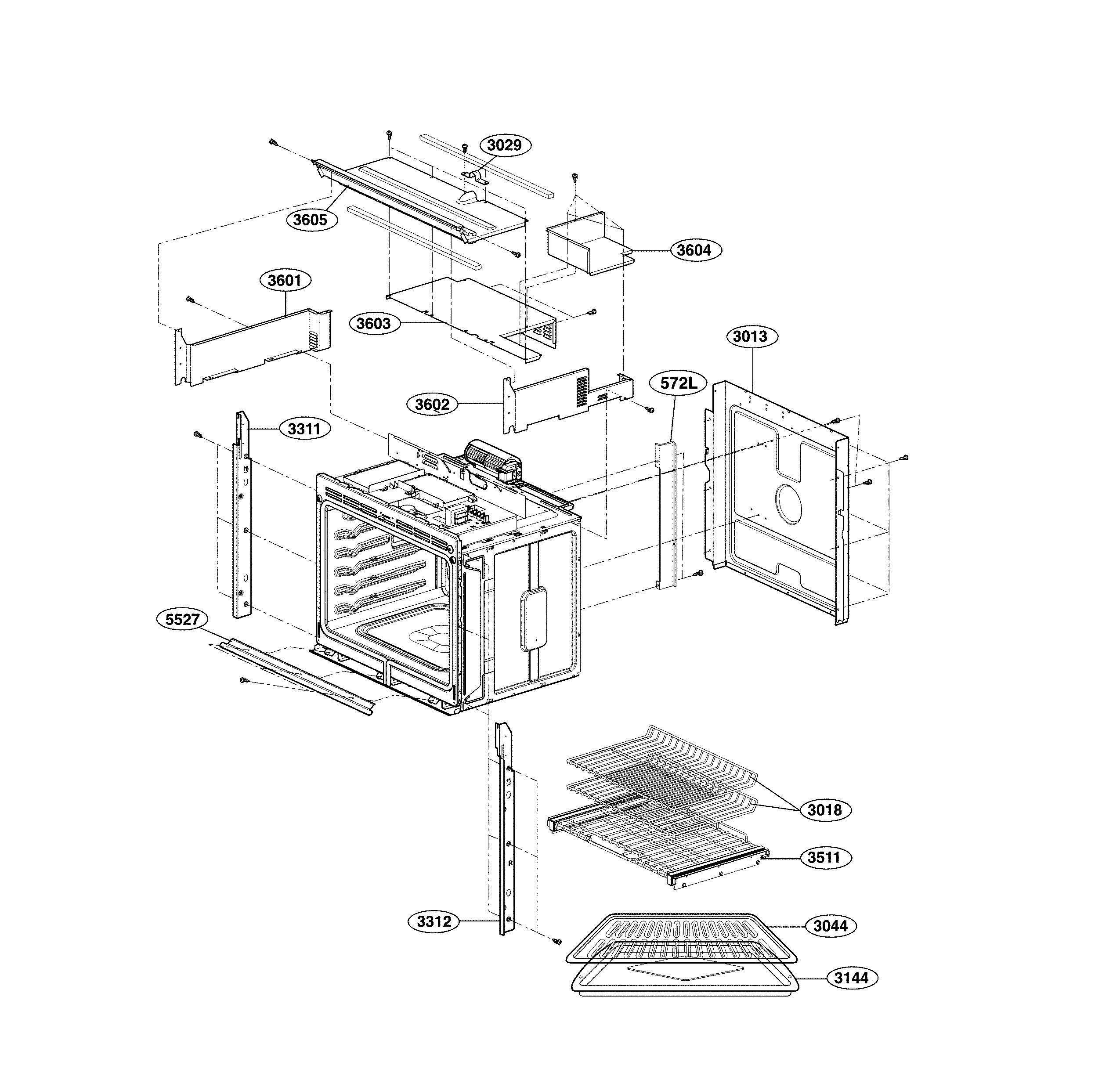 3029
3605
3604
3601
3603
3013
572L
3602
3311
5527
3018
3511
3312
3044
3144