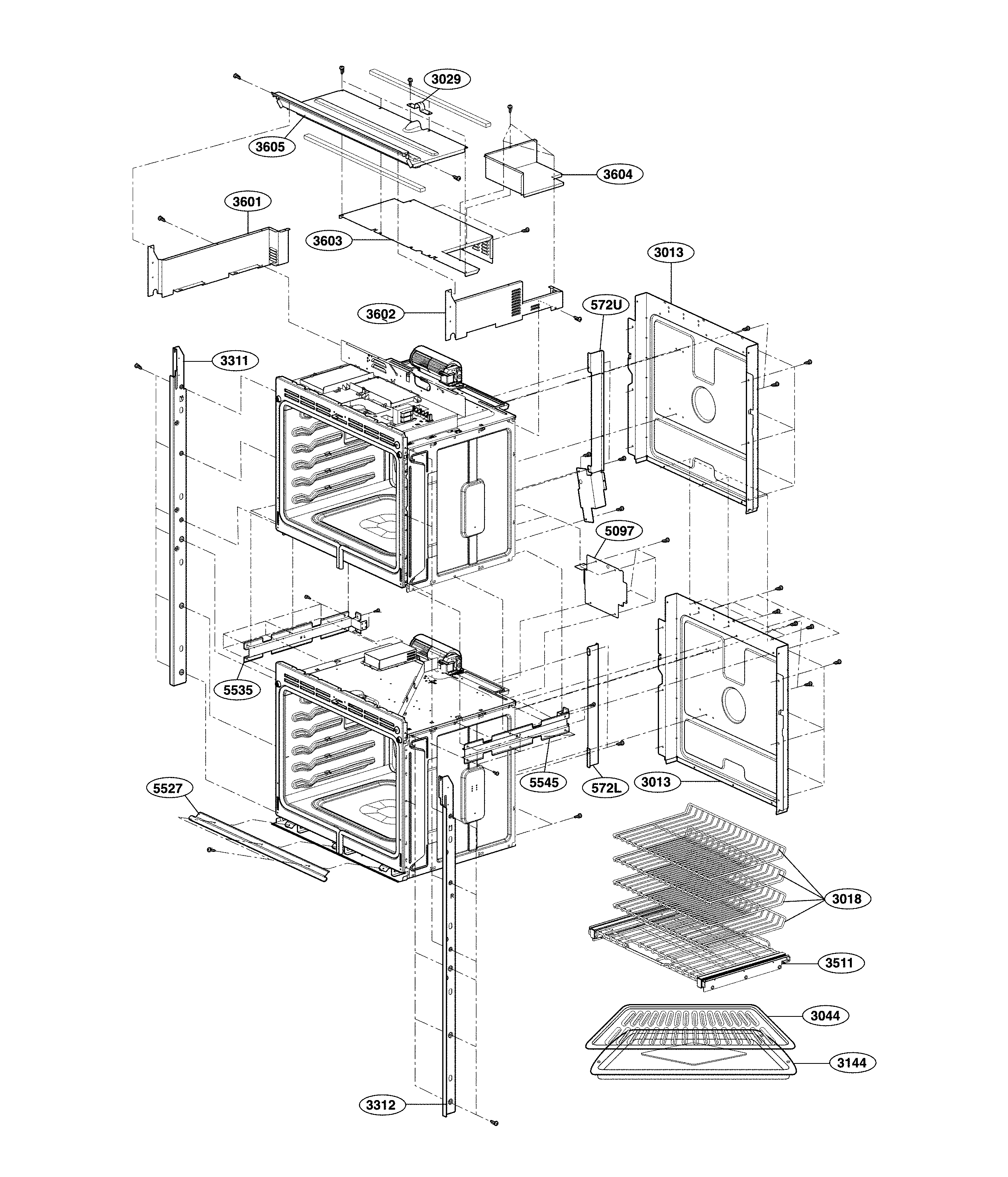 3029
3605
3604
3601
3603
3013
3602
572U
3311
5097
5535
5545
572L
3013
5527
3018
3511
3044
3144
3312