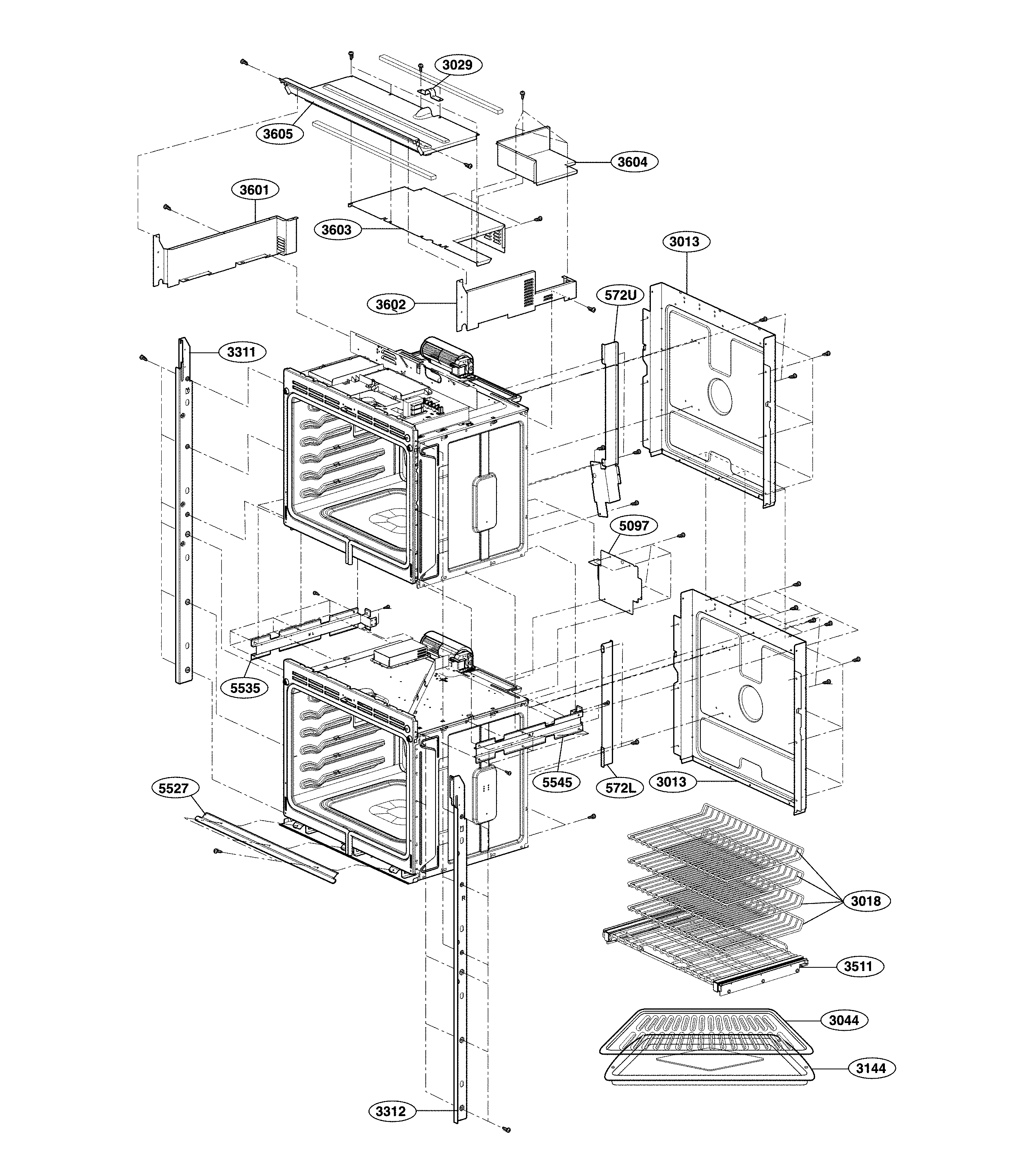 3029
3605
3604
3601
3603
3013
3602
572U
3311
5097
5535
5545
572L
3013
5527
3018
3511
3044
3144
3312