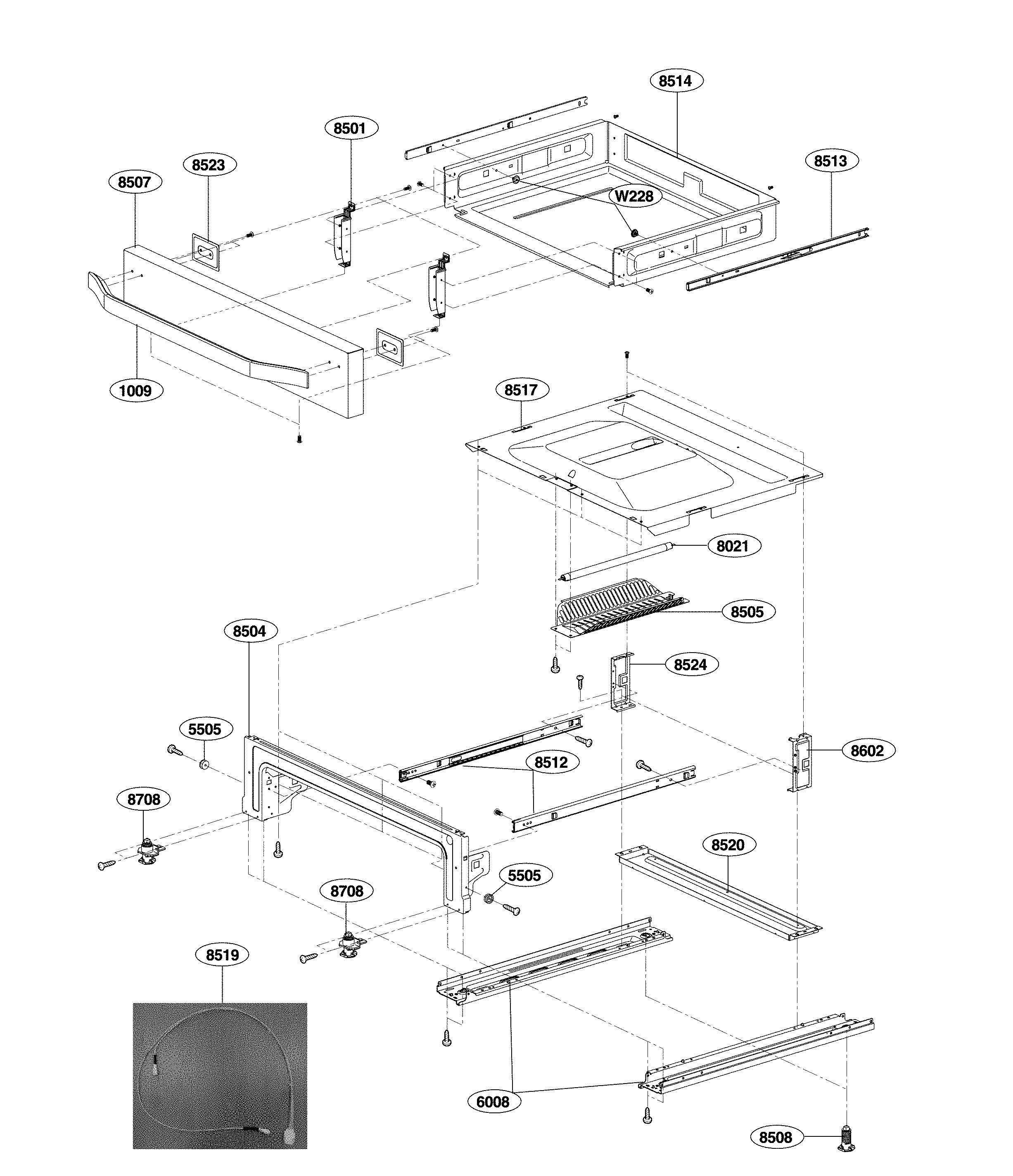 8514
8501
8523
8513
8507
W228
1009
8517
8021
8505
8504
8524
5505
8602
8512
8708
8520
5505
8708
8519
6008
8508