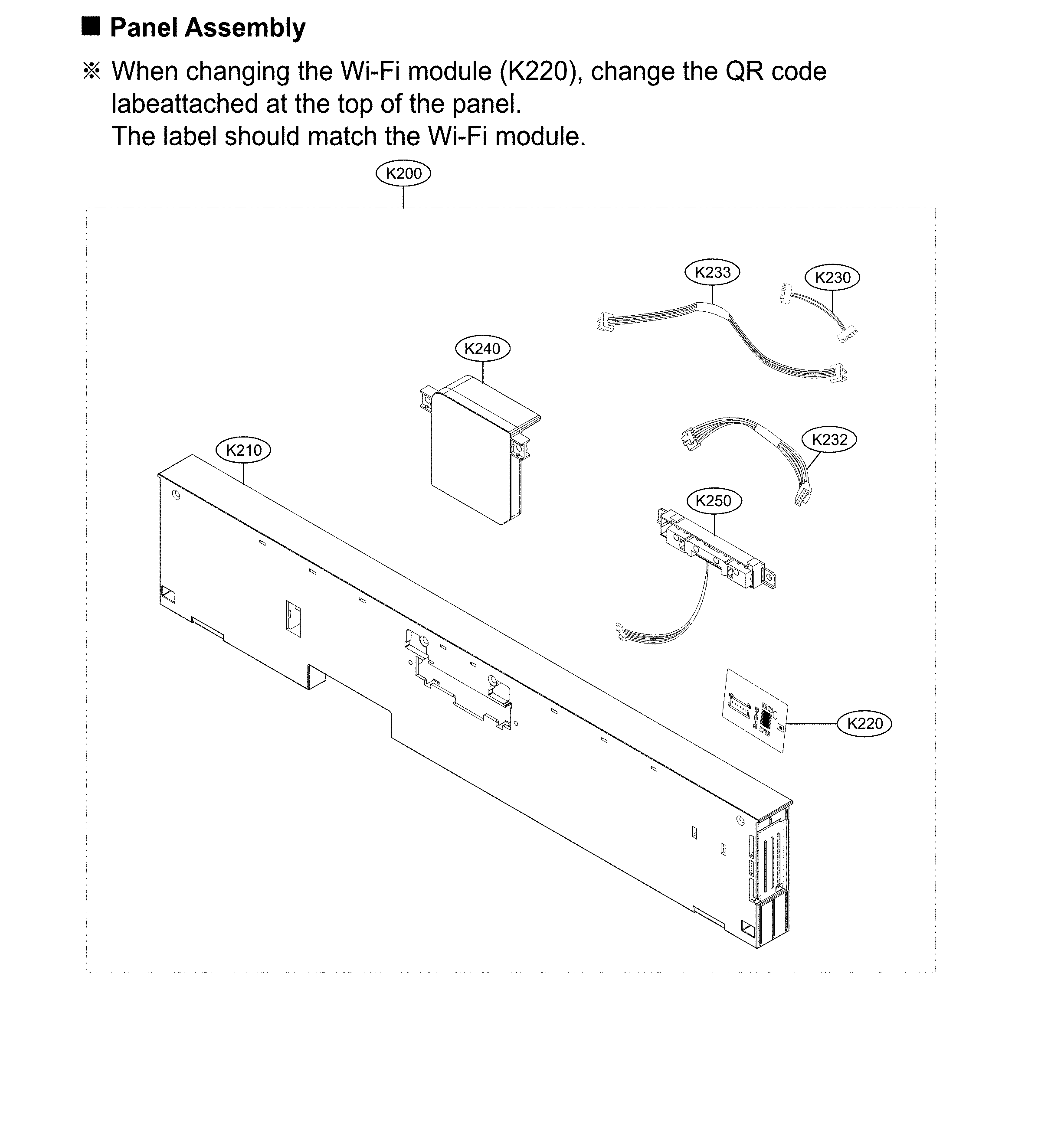 ■ Panel Assembly

※ When changing the Wi-Fi module (K220), change the QR code labeattached at the top of the panel.
The label should match the Wi-Fi module.

K200

K233

K230

K240

K232

K210

K250

K220