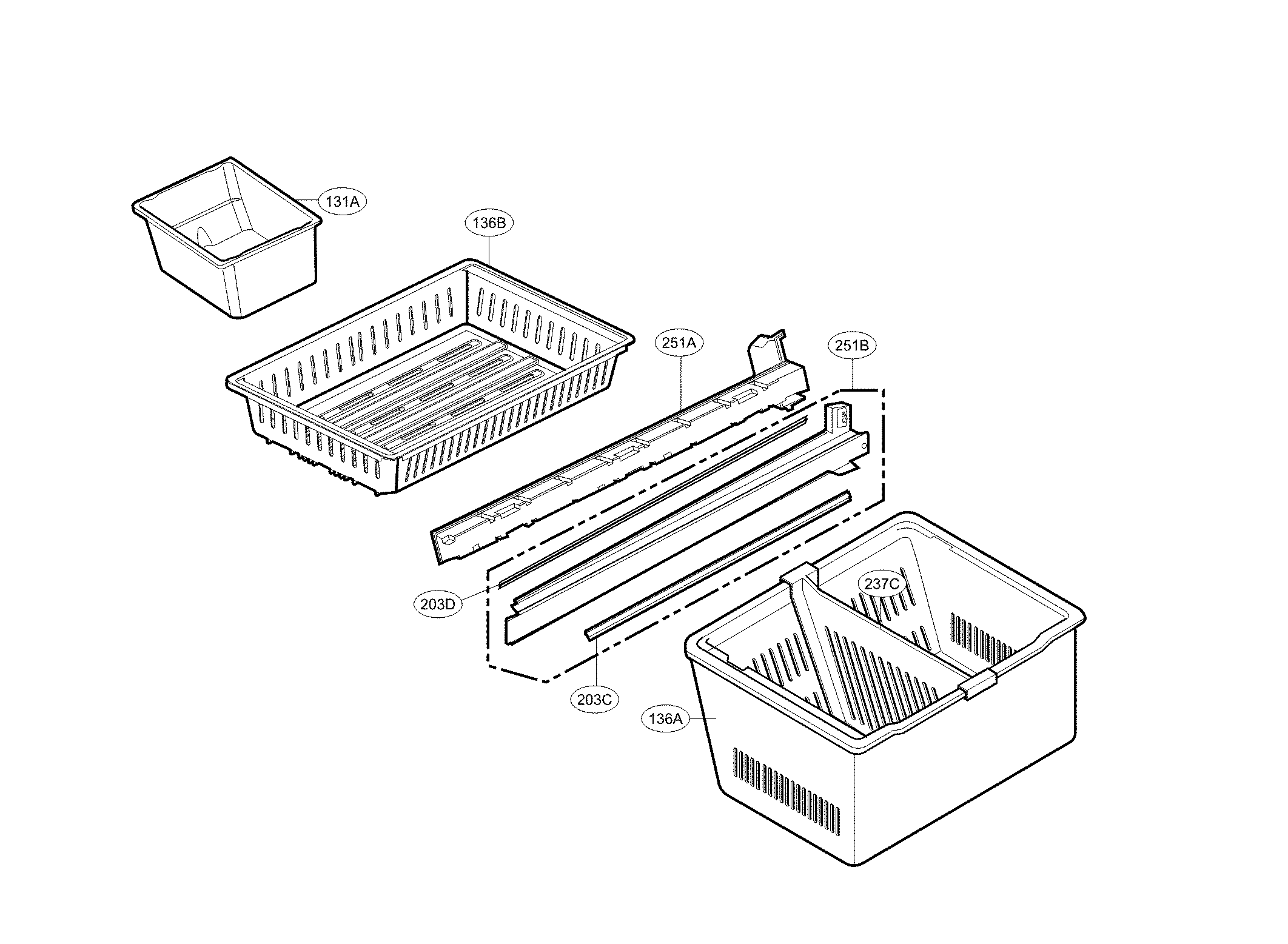 131A

136B

251A

251B

203D

237C

203C

136A