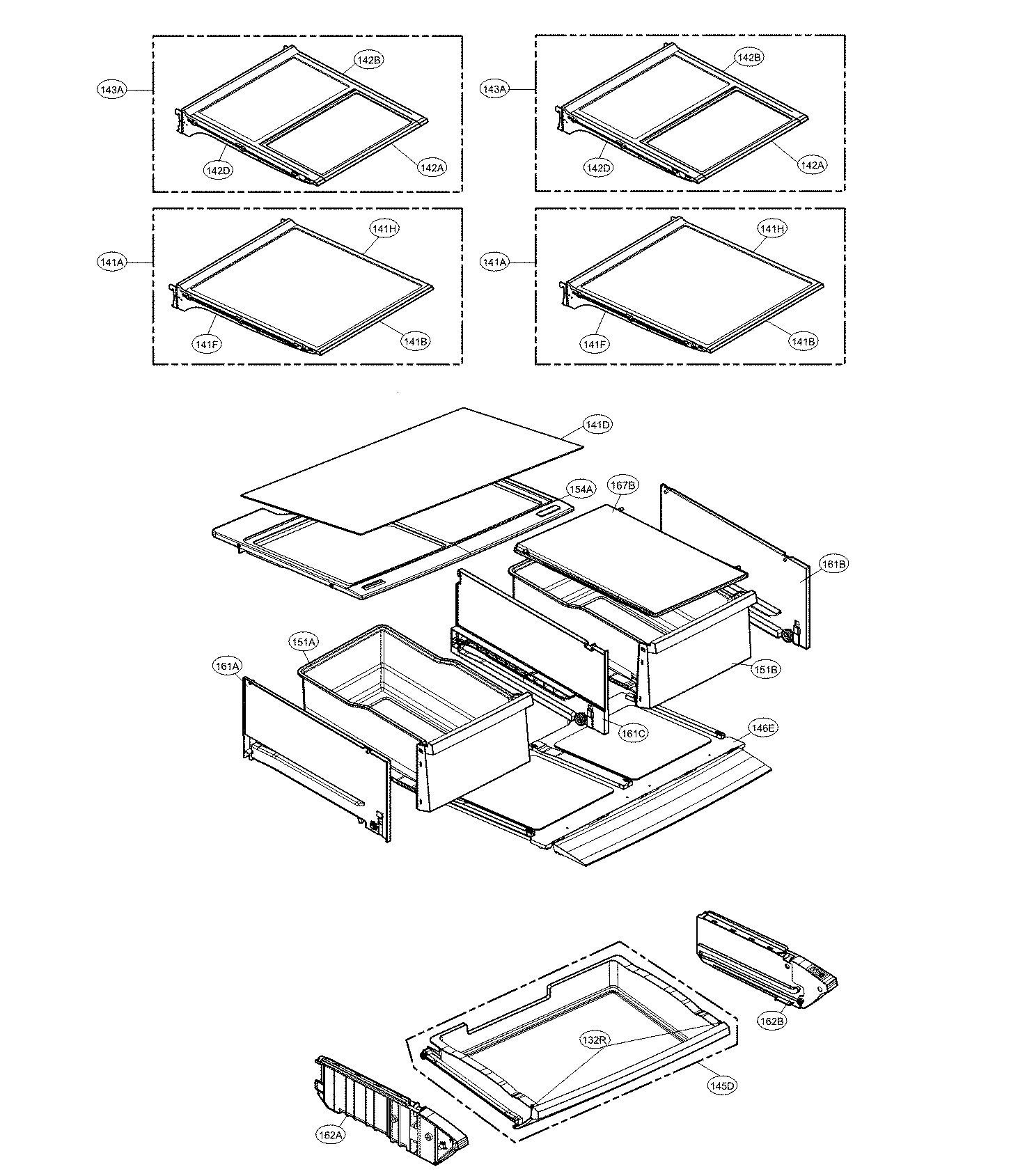 143A
142B
142D
142A
143A
142B
142D
142A
141A
141H
141F
141B
141A
141H
141F
141B
141D
154A
167B
161B
151A
161A
151B
161C
146E
162B
132R
145D
162A