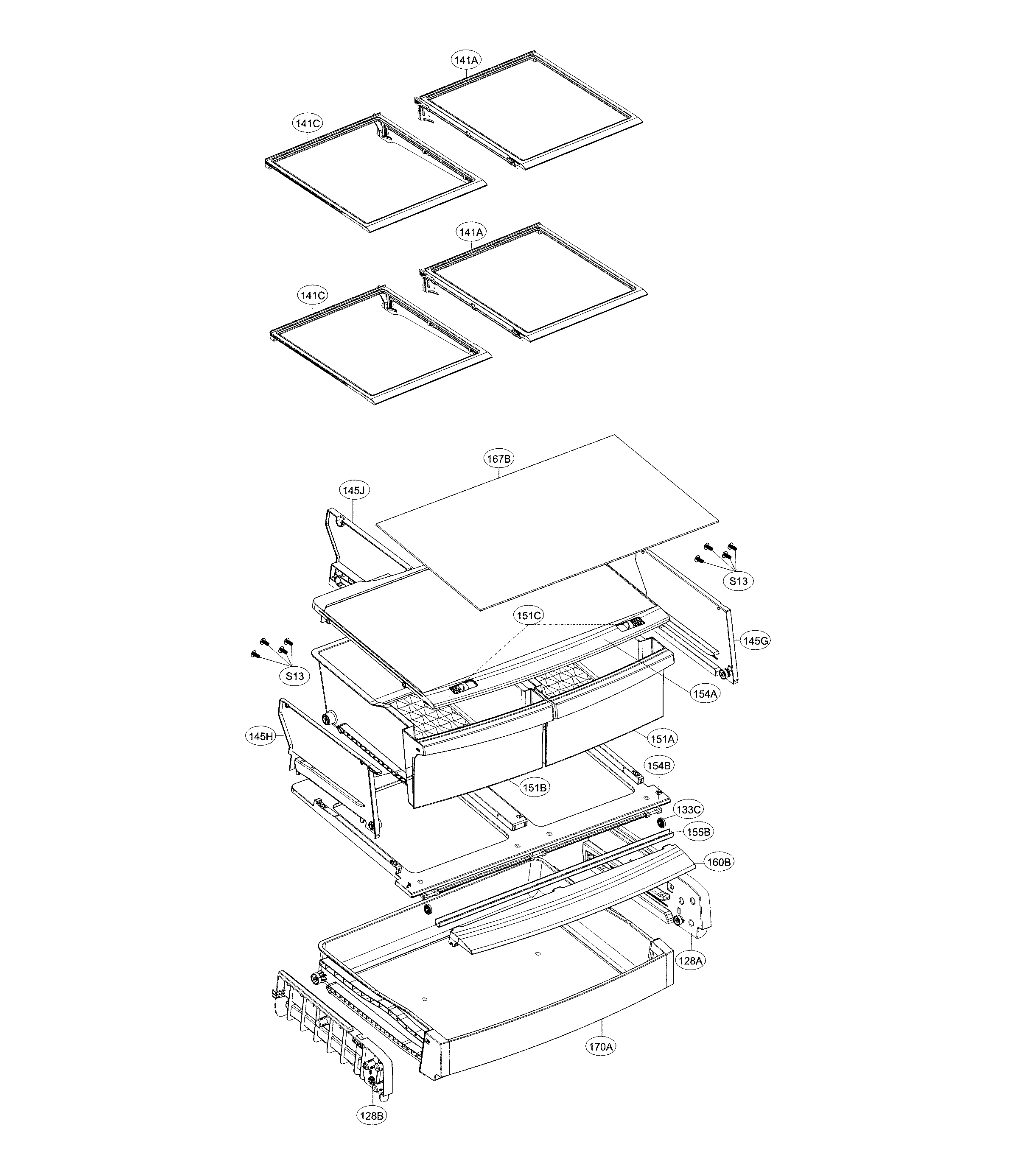 141A
141C
141A
141C
167B
145J
S13
151C
145G
S13
154A
145H
151A
154B
151B
133C
155B
160B
128A
170A
128B