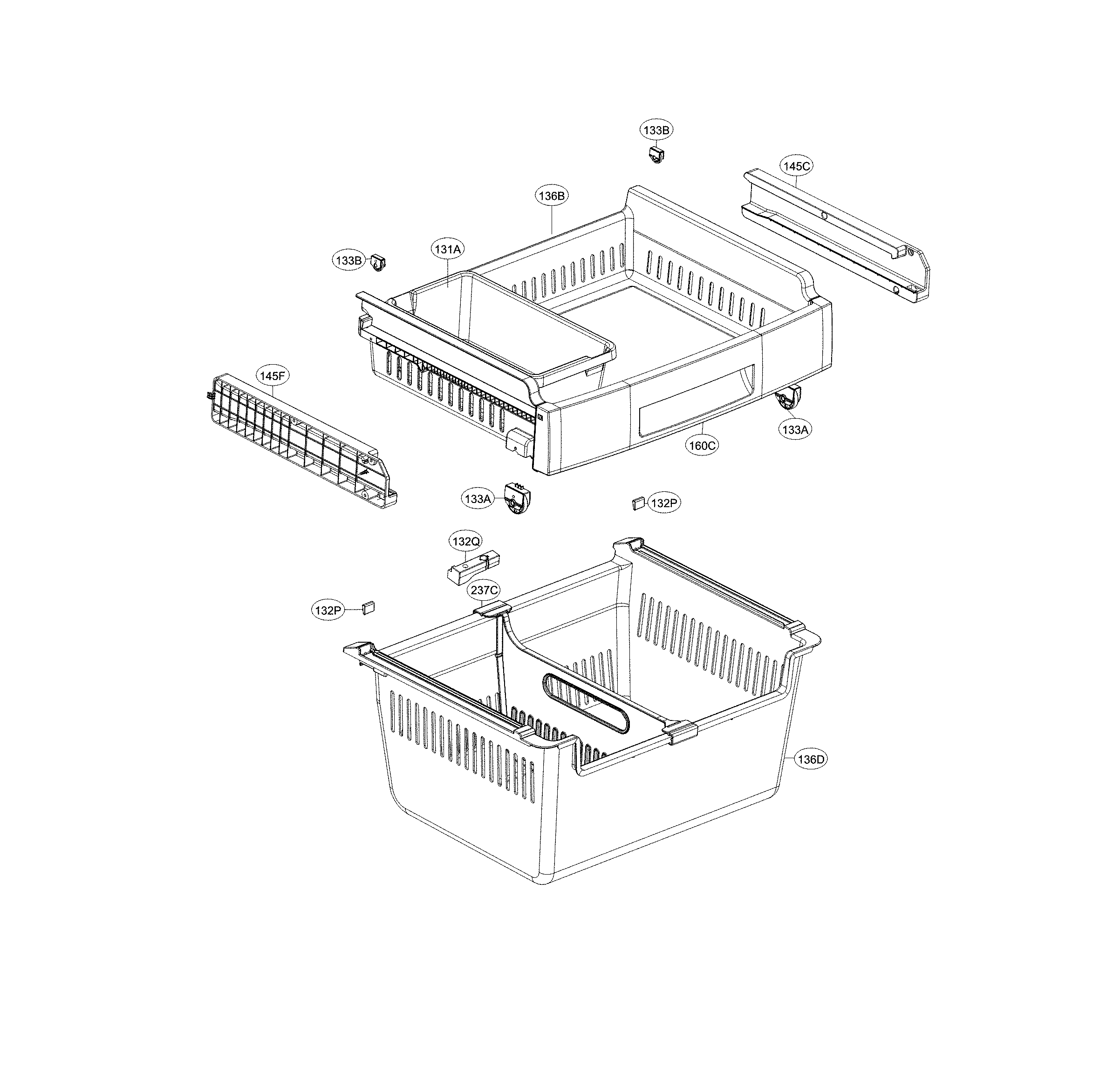 133B
145C
136B
131A
133B
145F
133A
160C
133A
132P
132Q
237C
132P
136D