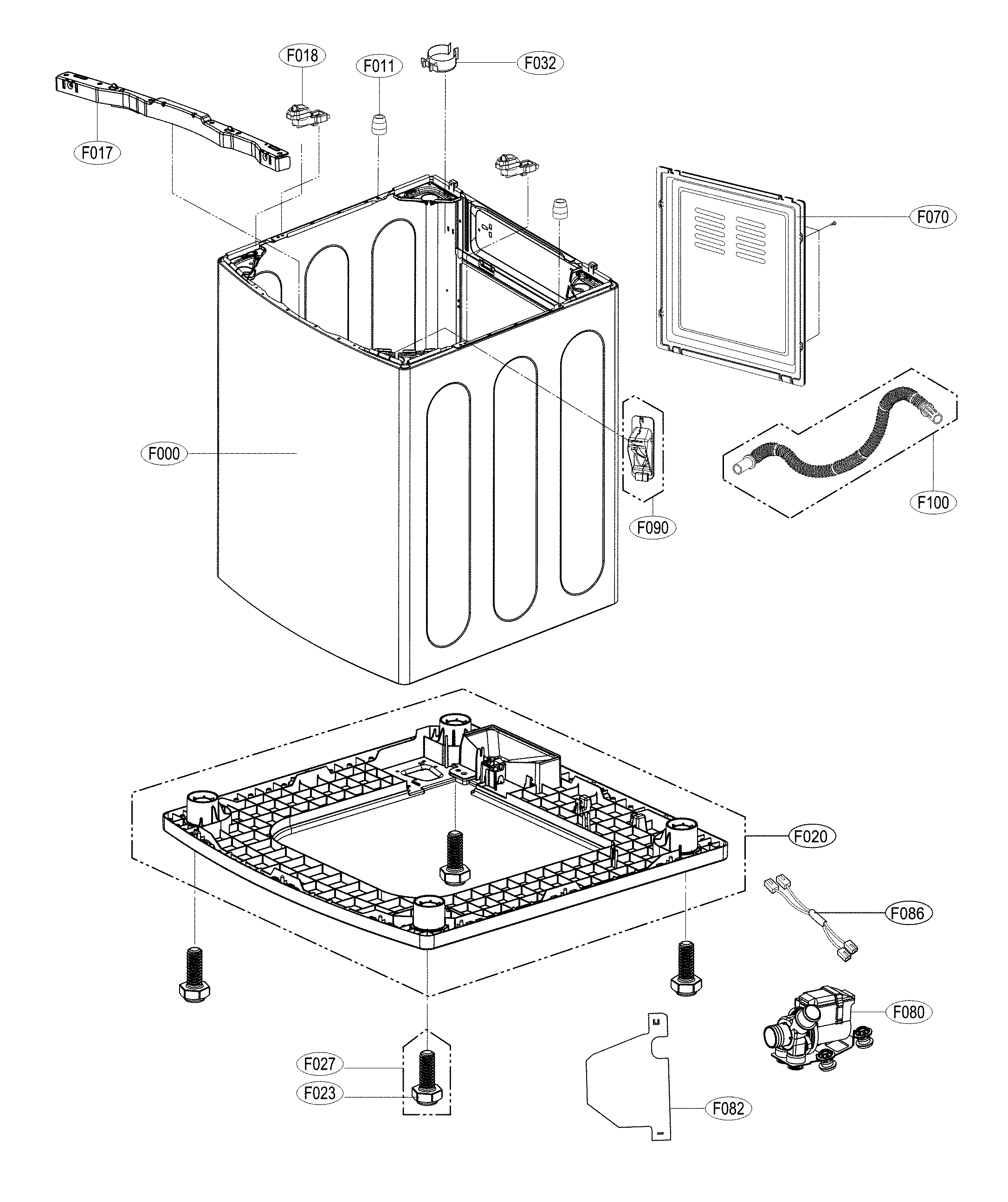 F018
F011
F032
F017
F070
F000
F090
F100
F020
F086
F080
F027
F023
F082