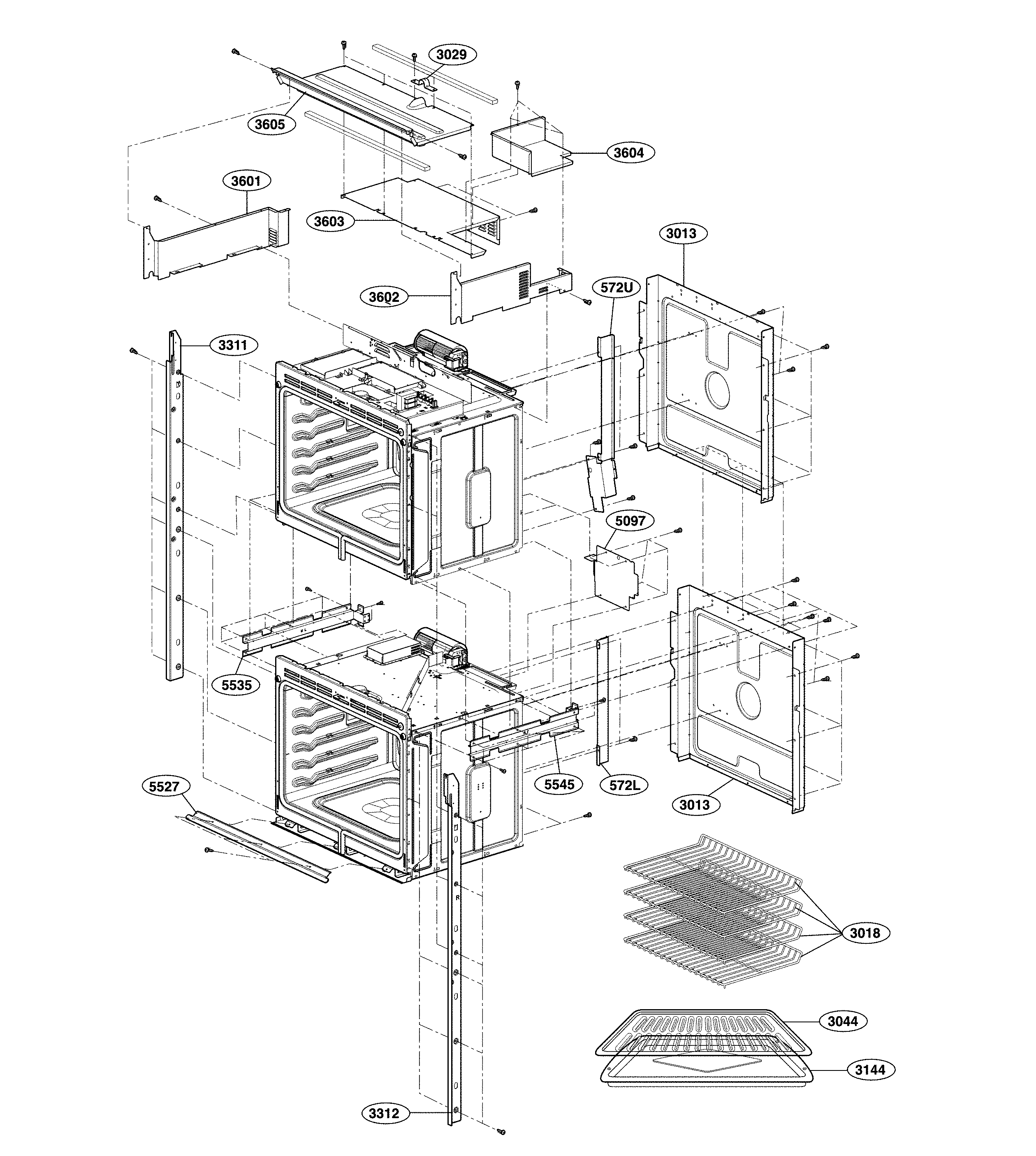 3029
3605
3604
3601
3603
3013
3602
572U
3311
5097
5535
5545
572L
3013
5527
3018
3044
3144
3312