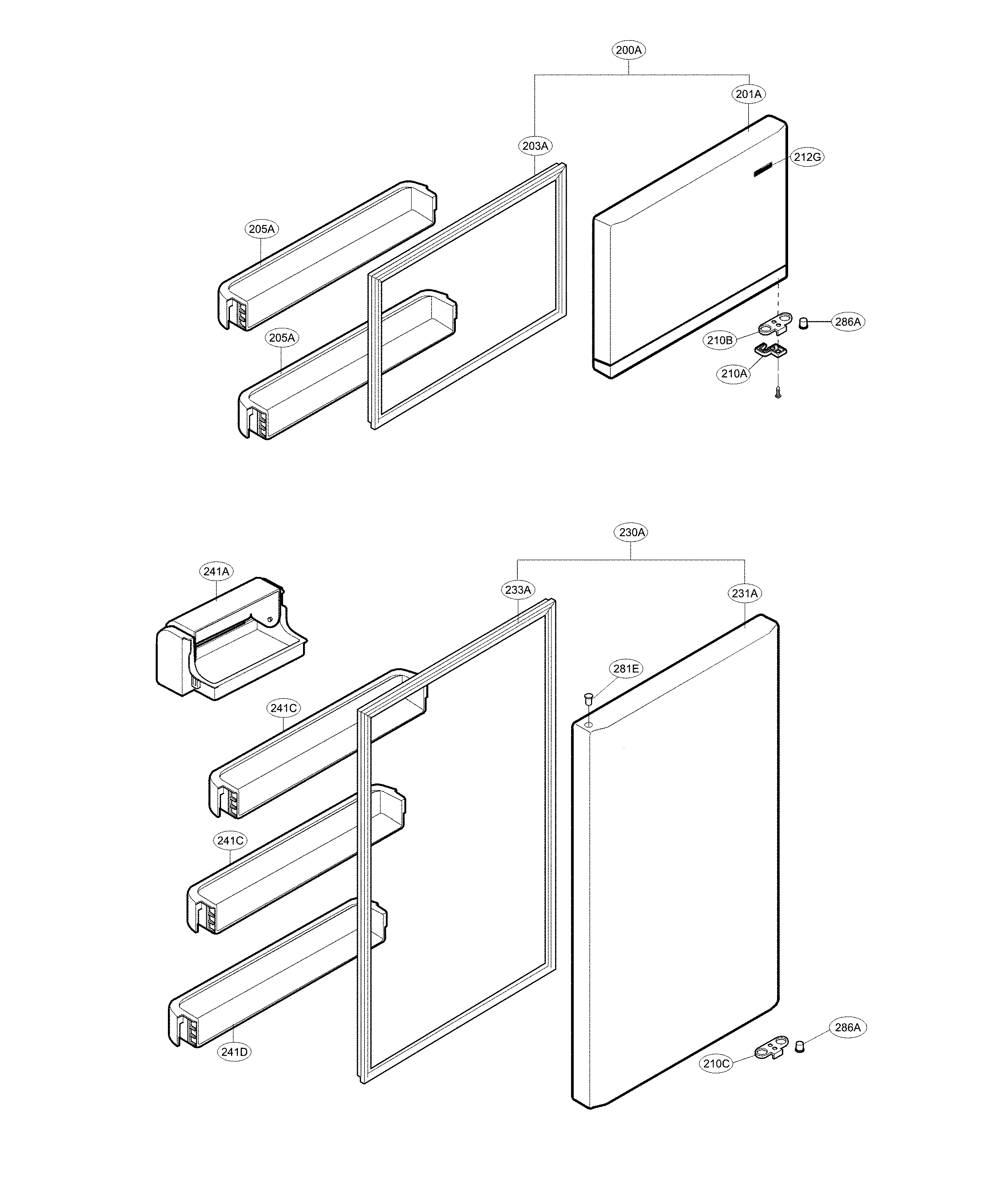 200A

201A

203A

212G

205A

205A

286A

210B

210A

230A

241A

233A

231A

281E

241C

241C

241D

286A

210C