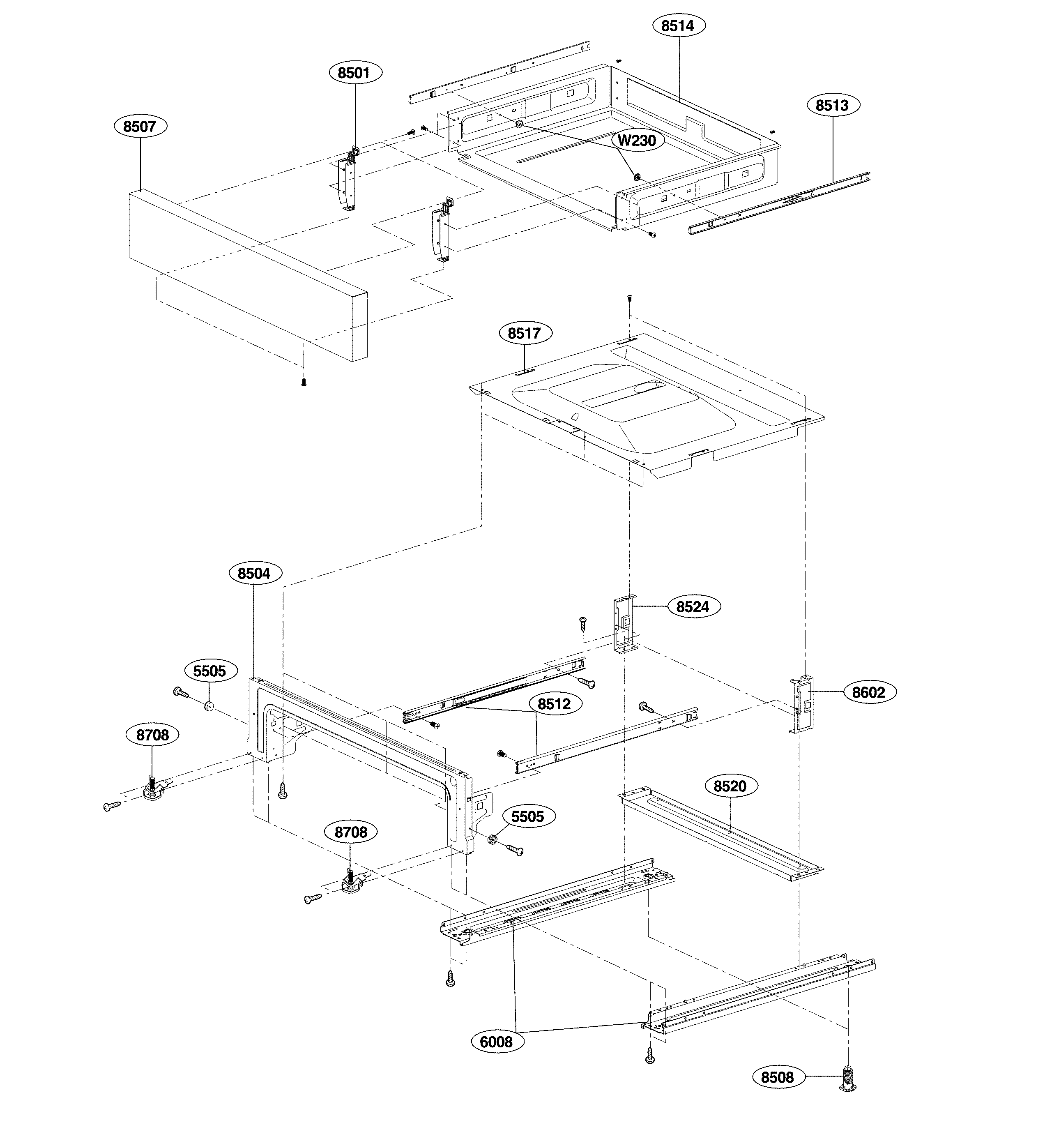 8514

8501

8513

8507

W230

8517

8504

8524

5505

8602

8512

8708

8520

5505

8708

6008

8508