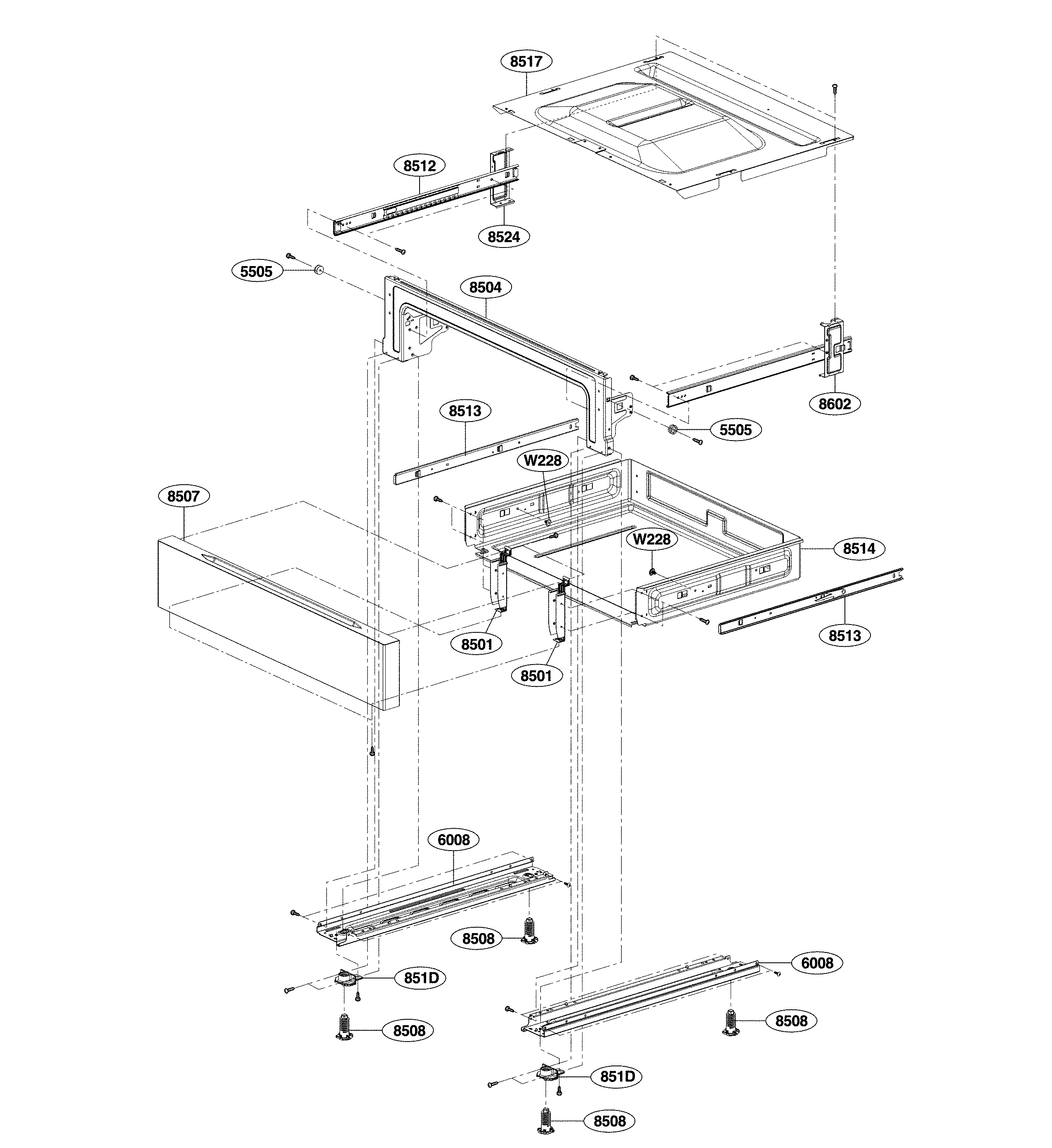 8517
8512
8524
5505
8504
8602
8513
5505
W228
8507
W228
8514
8513
8501
8501
6008
8508
6008
851D
8508
8508
851D
8508