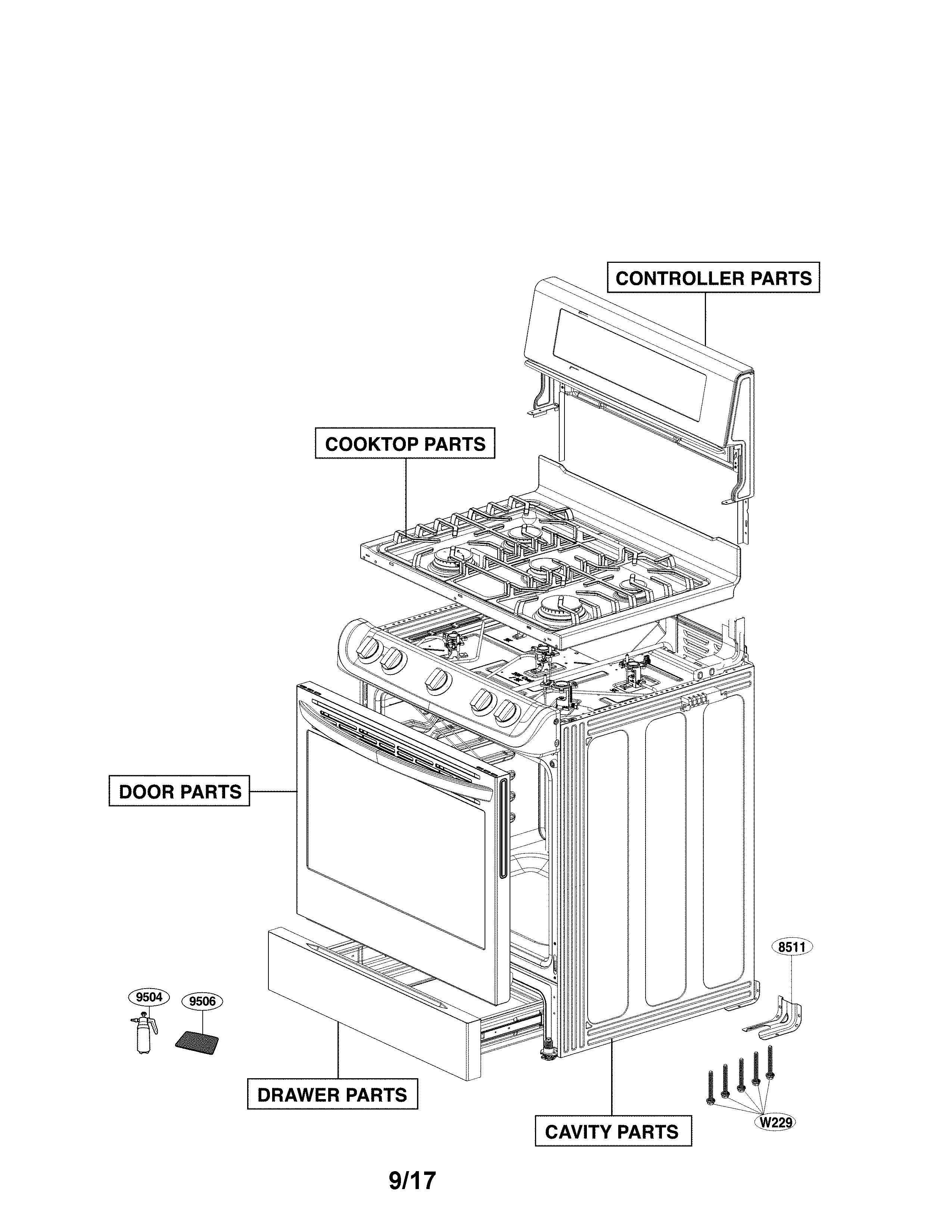 CONTROLLER PARTS

COOKTOP PARTS

DOOR PARTS

8511

9504

9506

DRAWER PARTS

CAVITY PARTS

W229

9/17