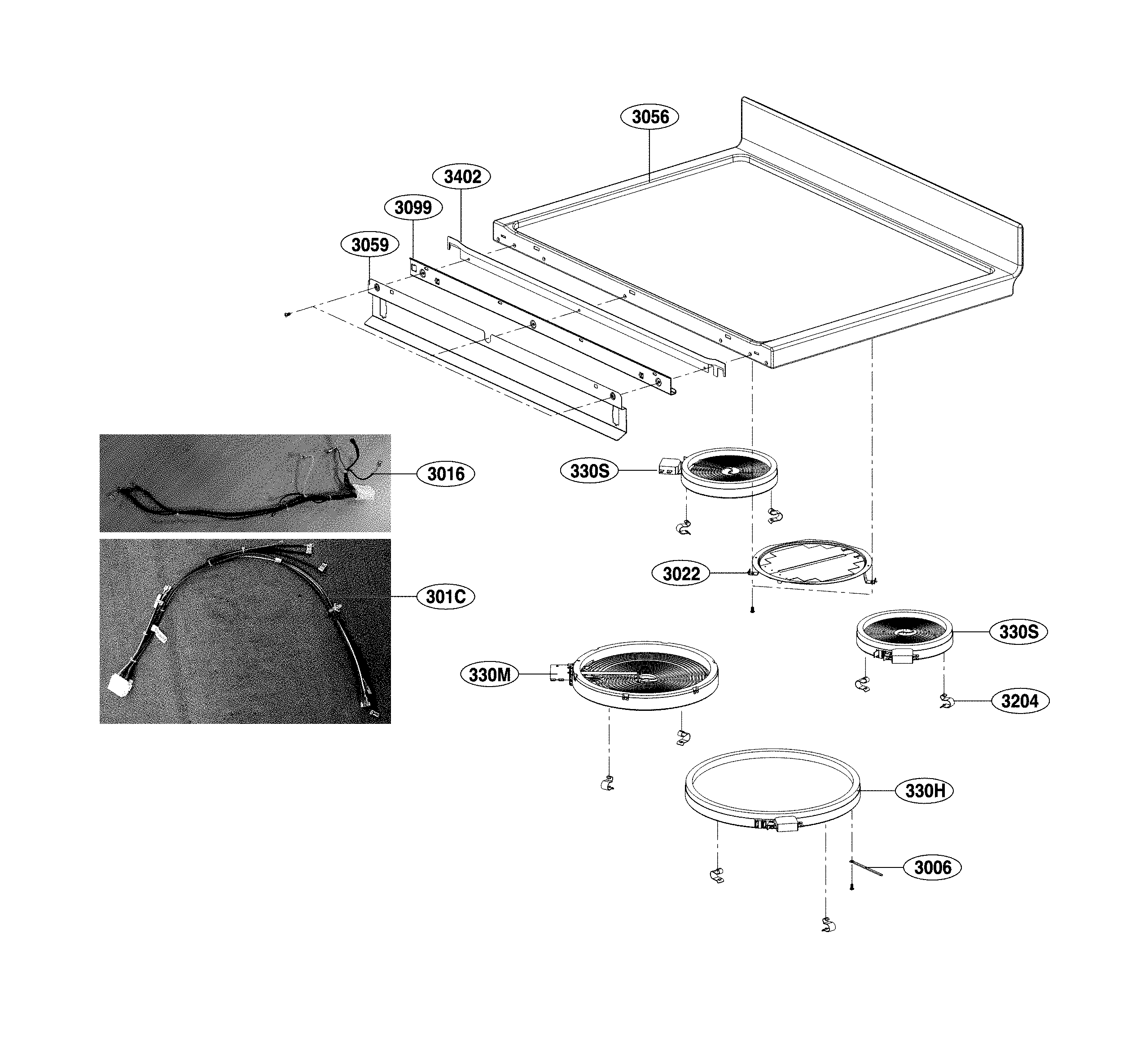 3056
3402
3099
3059
3016
330S
3022
301C
330S
330M
3204
330H
3006