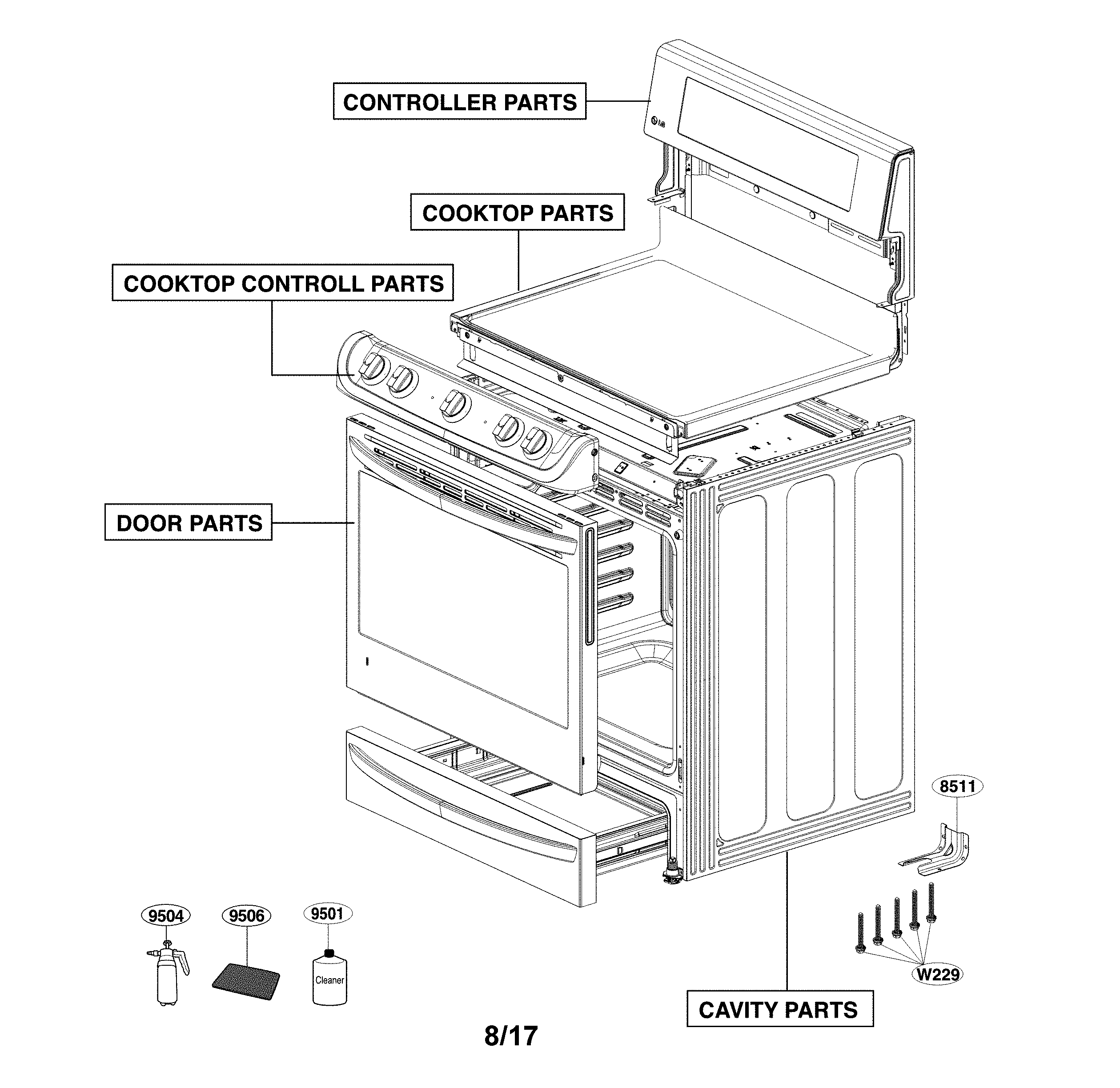 CONTROLLER PARTS

LG

COOKTOP PARTS

COOKTOP CONTROLL PARTS

DOOR PARTS

8511

9504

9506

9501

Cleaner

W229

CAVITY PARTS

8/17