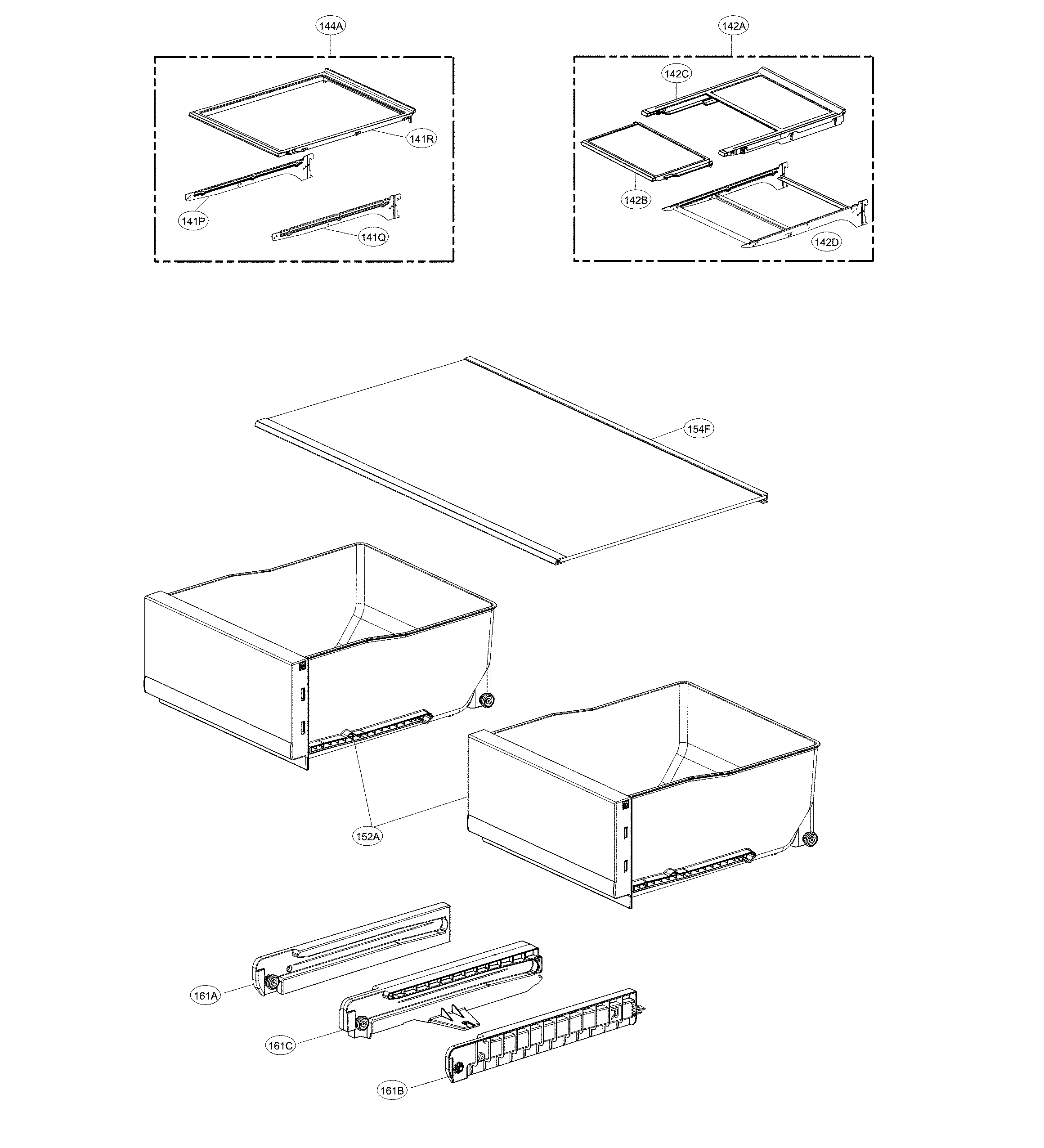 144A
141R
141P
141Q
142A
142C
142B
142D
154F
152A
161A
161C
161B