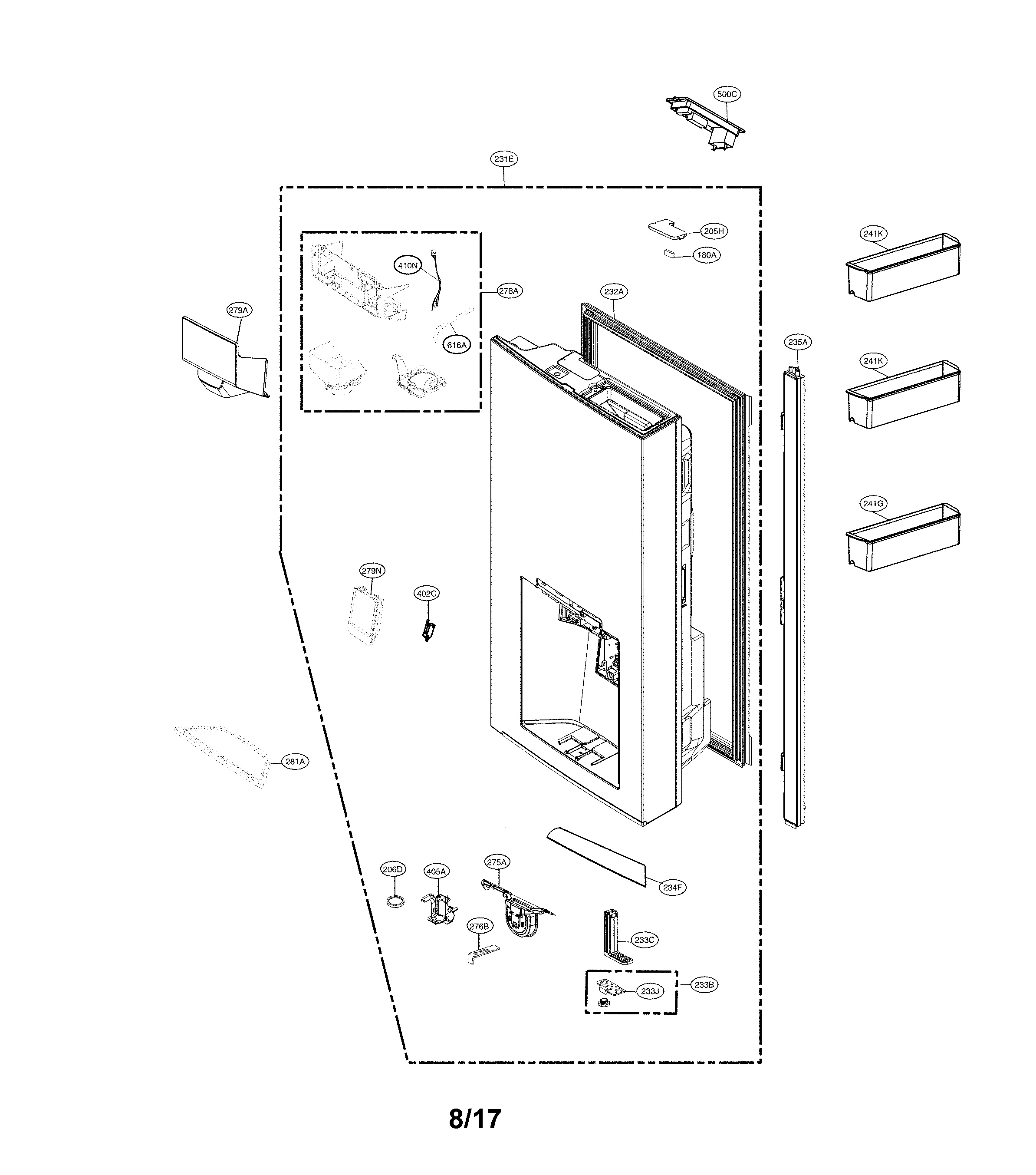 500C

231E

205H

180A

241K

410N

278A

232A

279A

616A

235A

241K

241G

279N

402C

281A

206D

405A

275A

234F

276B

233C

233J

233B

8/17