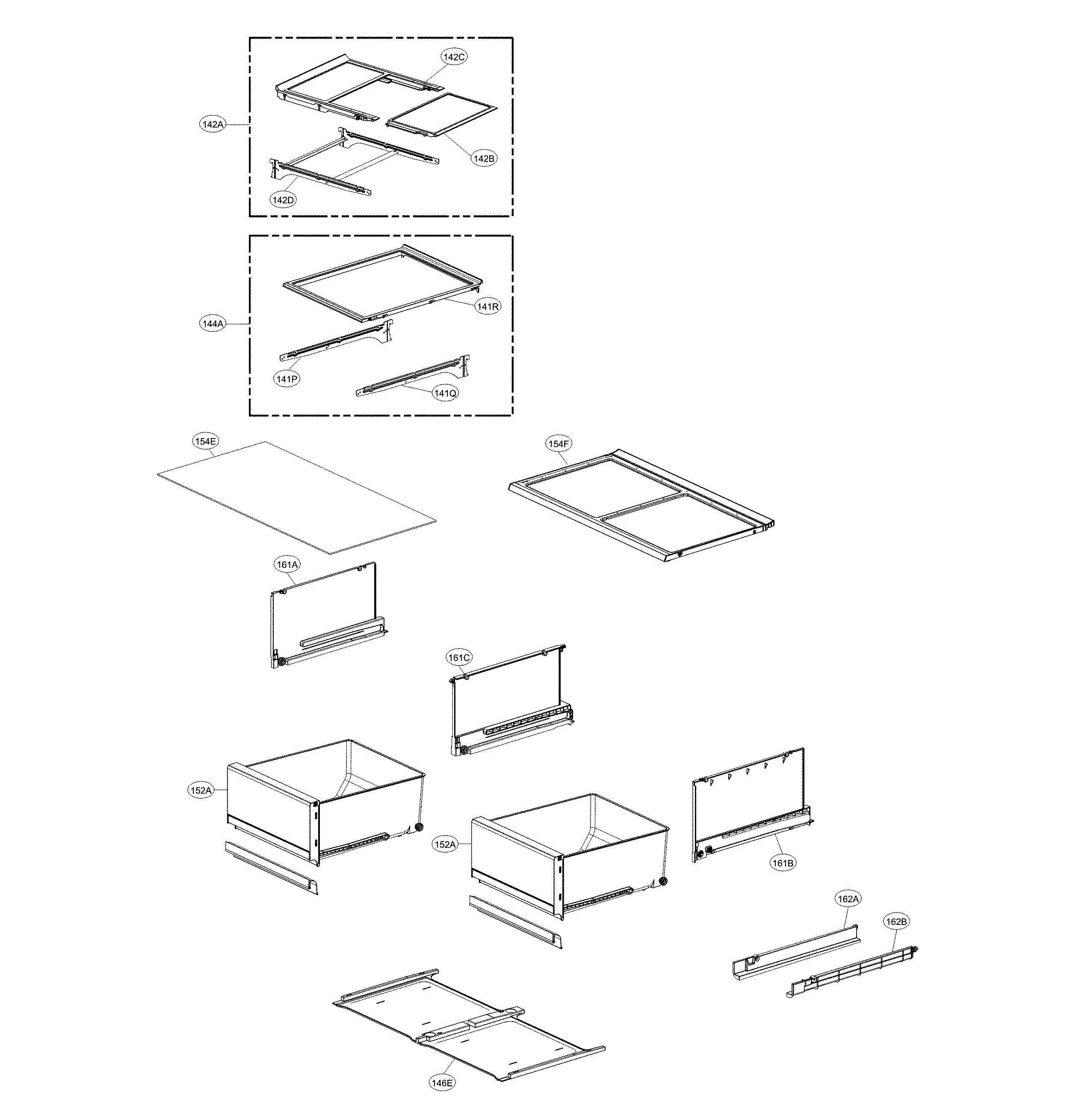 142C
142A
142B
142D
141R
144A
141P
141Q
154E
154F
161A
161C
152A
152A
161B
162A
162B
146E